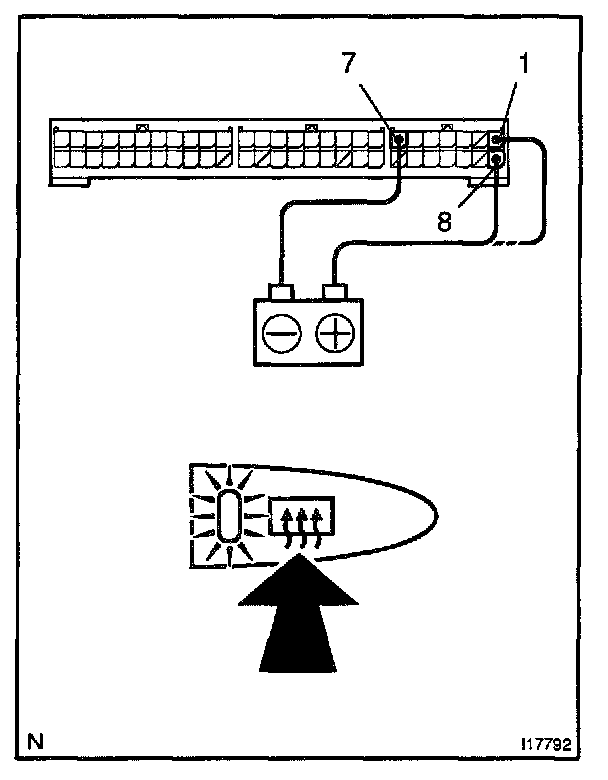 7
1
8
N
I17792