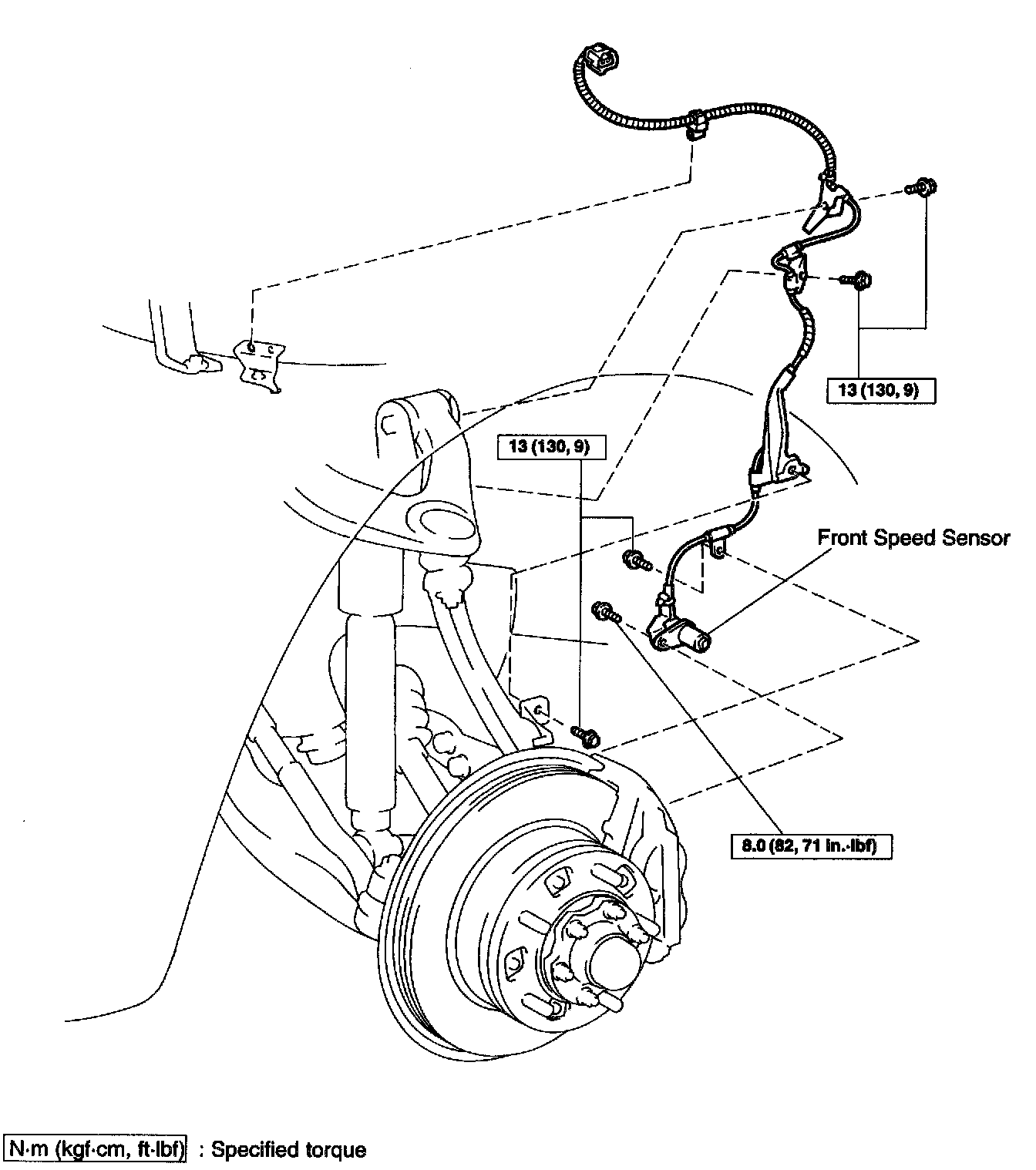 13 (130, 9)

13 (130, 9)

Front Speed Sensor

8.0 (82, 71 in.·lbf)

N·m (kgf·cm, ft·lbf) : Specified torque