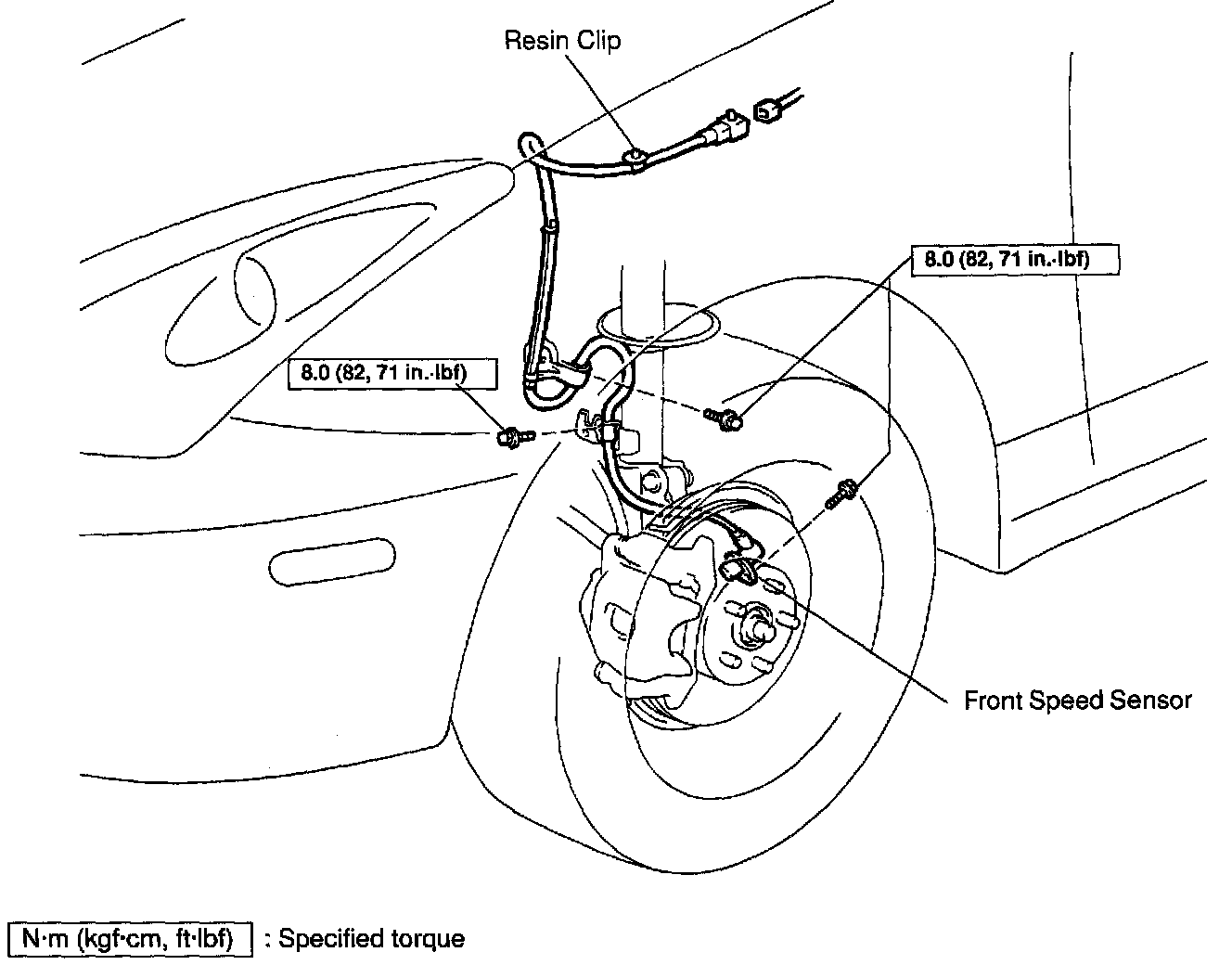 Resin Clip

8.0 (82, 71 in.·lbf)

8.0 (82, 71 in.·lbf)

Front Speed Sensor

N·m (kgf·cm, ft·lbf) : Specified torque