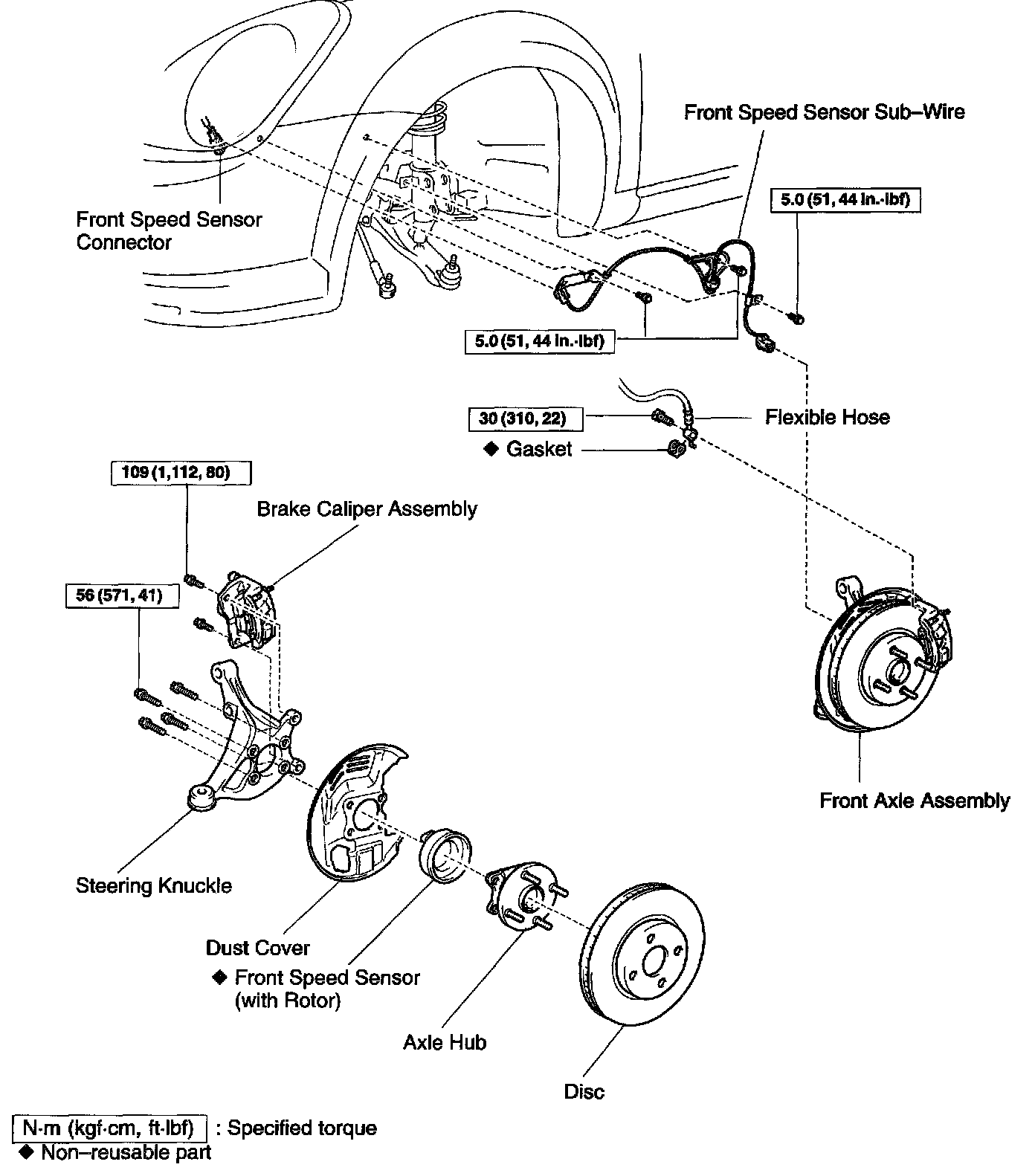 Front Speed Sensor Sub–Wire

Front Speed Sensor Connector

5.0 (51, 44 in.·lbf)

5.0 (51, 44 in.·lbf)

30 (310, 22)

Flexible Hose

◆ Gasket

109 (1,112, 80)

Brake Caliper Assembly

56 (571, 41)

Front Axle Assembly

Steering Knuckle

Dust Cover

◆ Front Speed Sensor (with Rotor)

Axle Hub

Disc

N·m (kgf·cm, ft·lbf) : Specified torque

◆ Non–reusable part