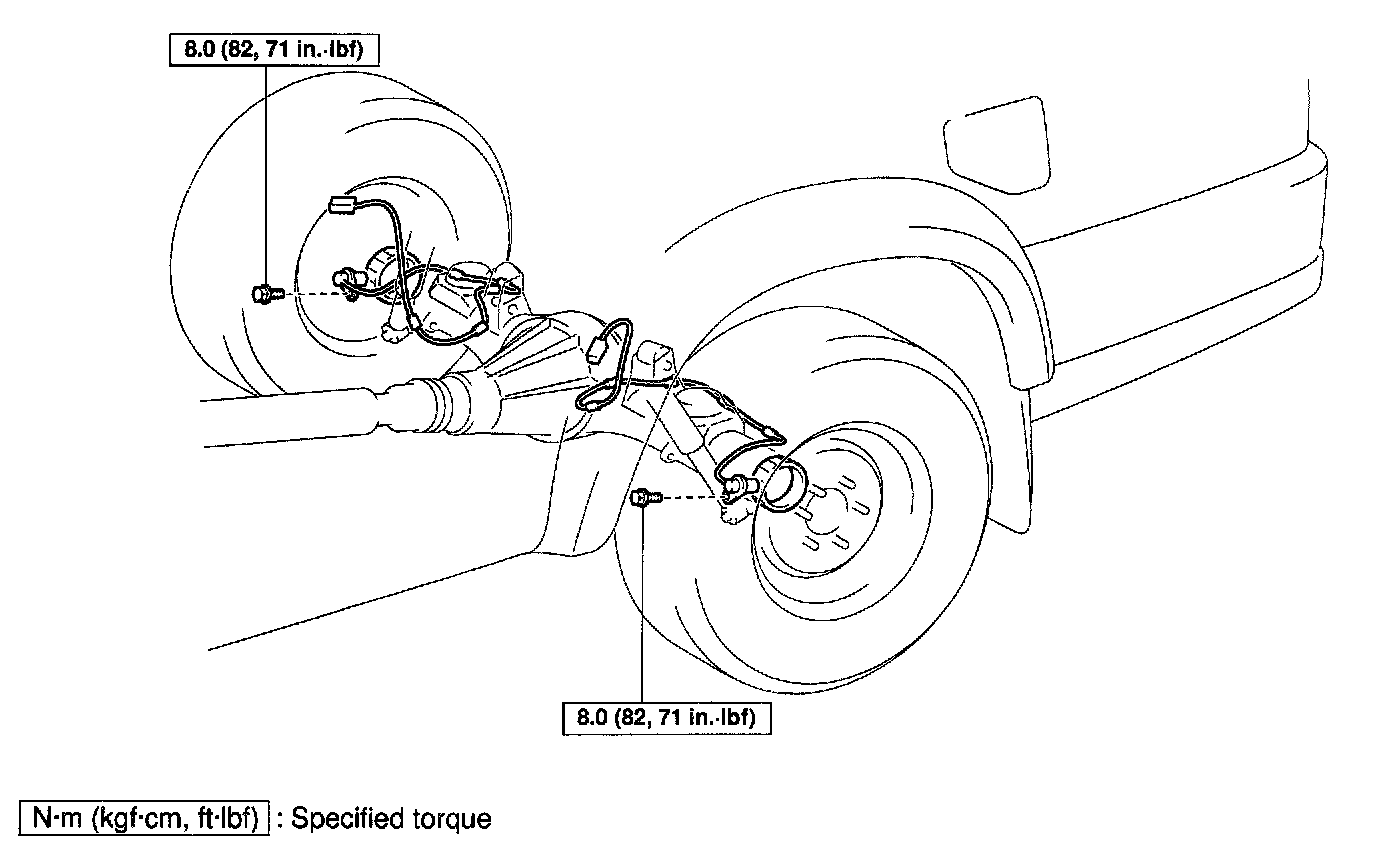 8.0 (82, 71 in.·lbf)

8.0 (82, 71 in.·lbf)

N·m (kgf·cm, ft·lbf) : Specified torque