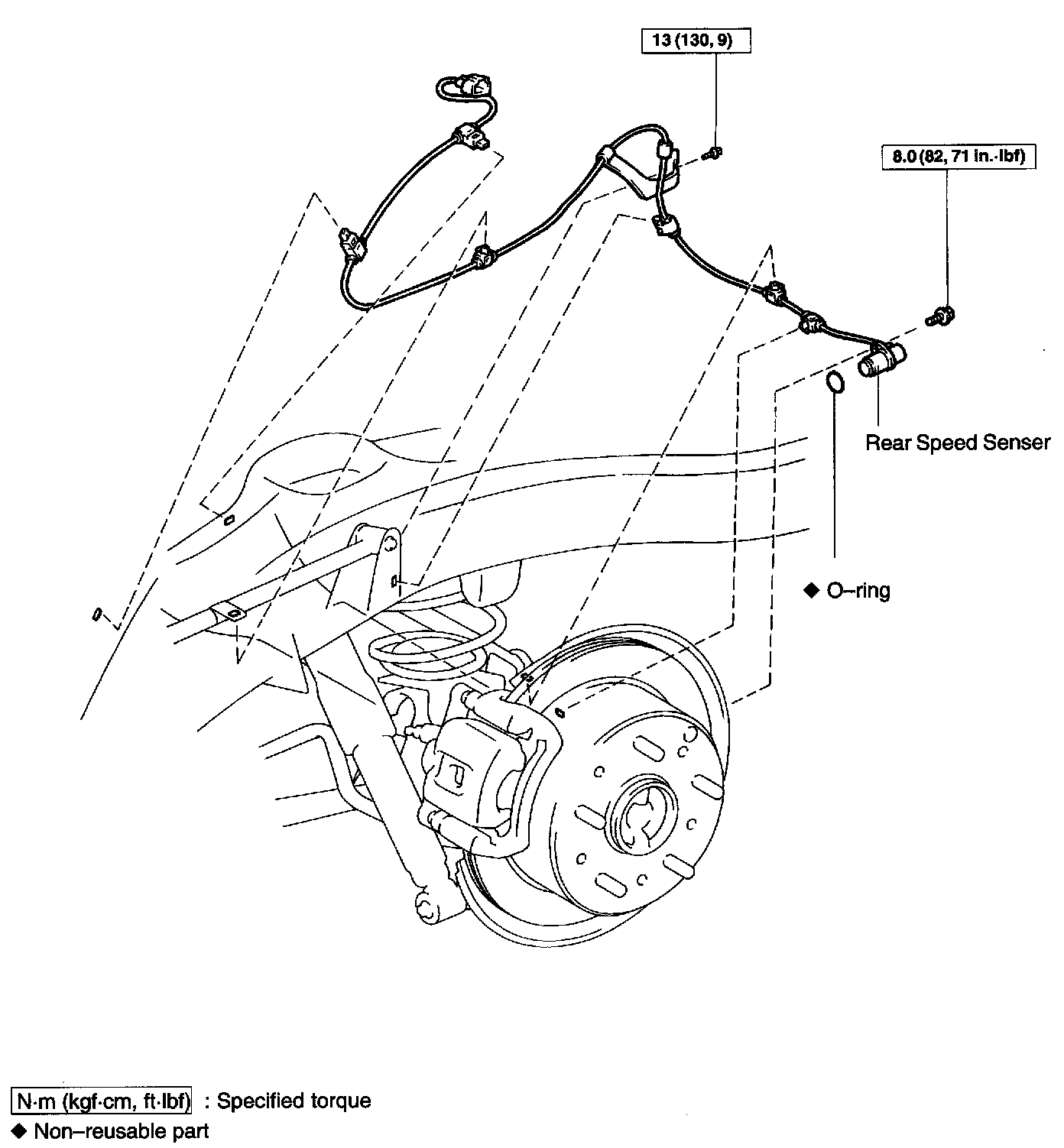 13 (130, 9)

8.0 (82, 71 in.·lbf)

Rear Speed Senser

◆ O–ring

N·m (kgf·cm, ft·lbf) : Specified torque
◆ Non–reusable part