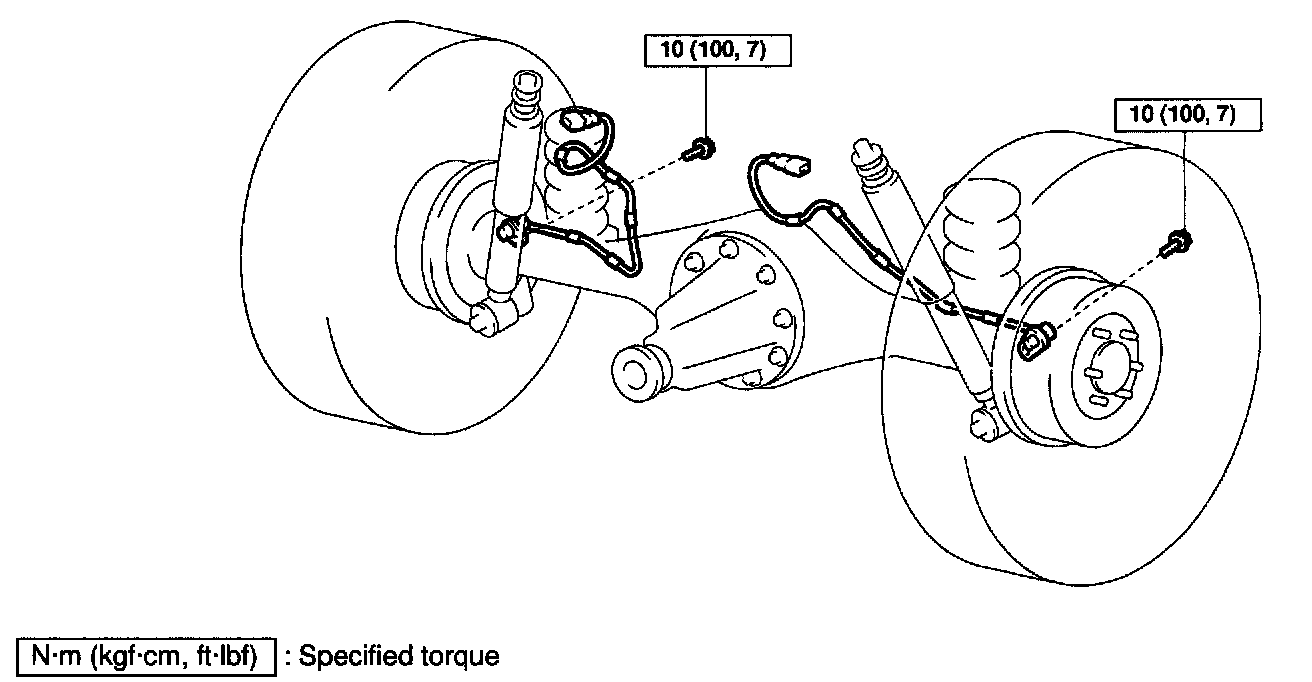 10 (100, 7)

10 (100, 7)

N·m (kgf·cm, ft·lbf) : Specified torque