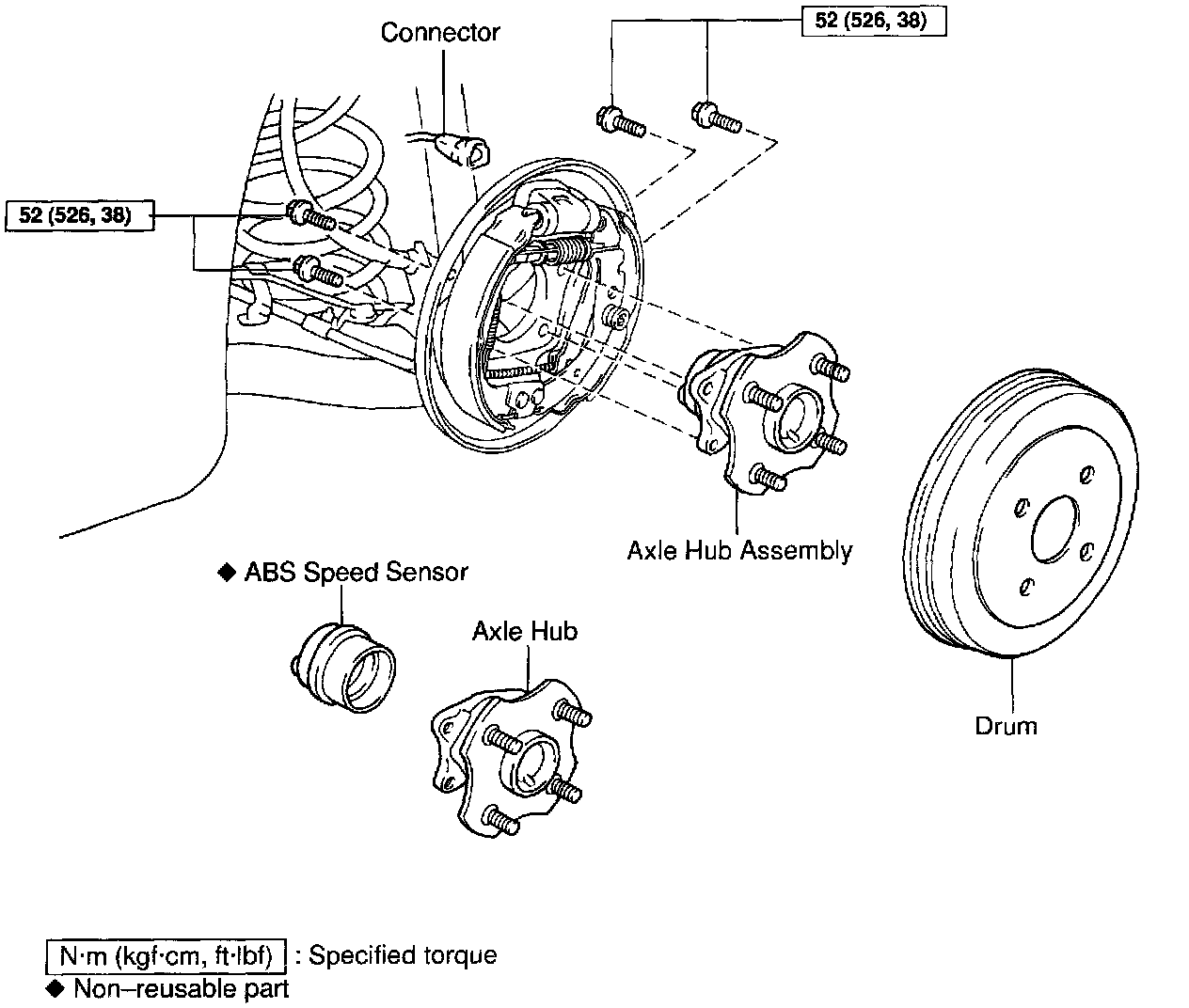 Connector

52 (526, 38)

52 (526, 38)

Axle Hub Assembly

◆ ABS Speed Sensor

Axle Hub

Drum

N·m (kgf·cm, ft·lbf) : Specified torque
◆ Non–reusable part