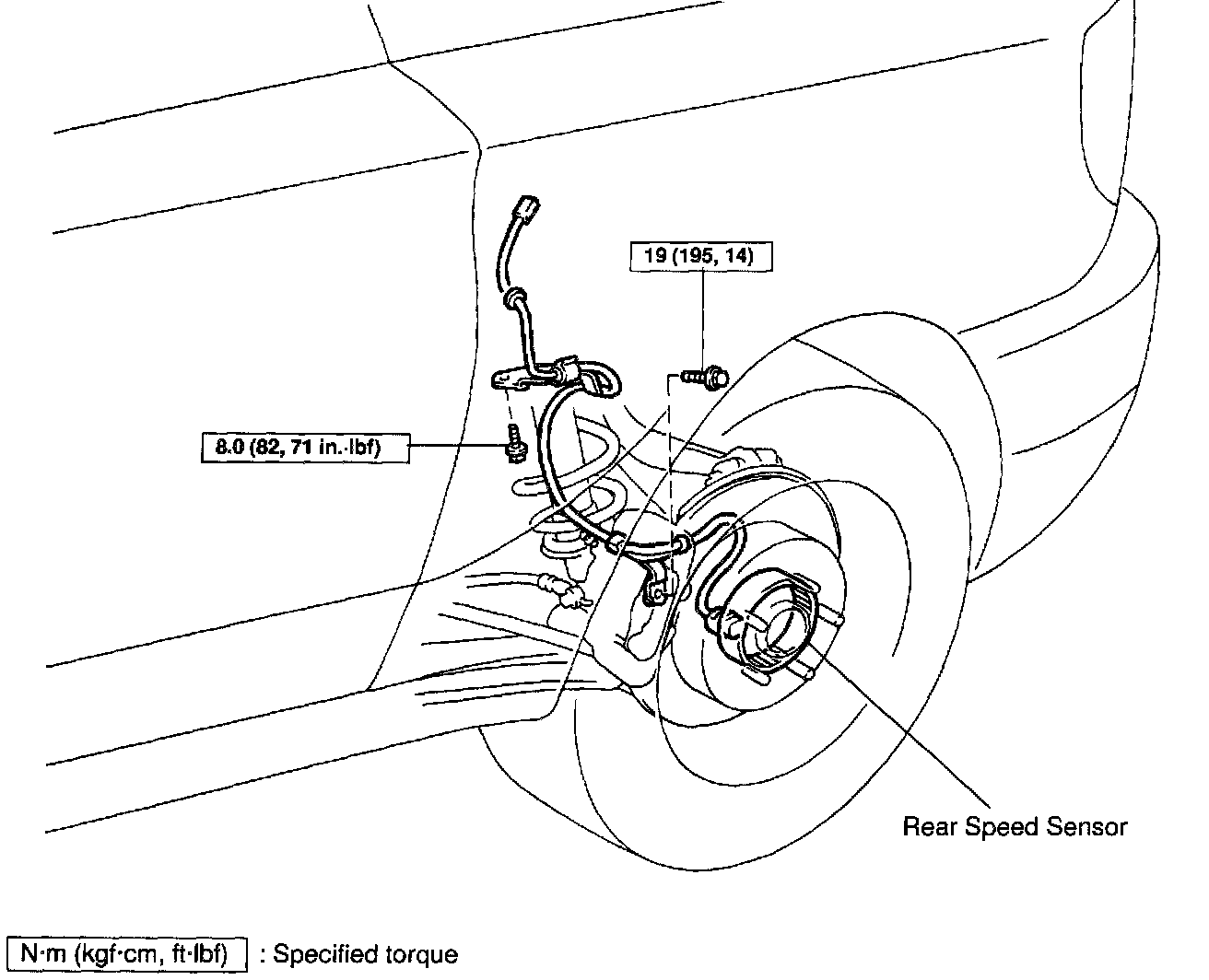 19 (195, 14)

8.0 (82, 71 in.·lbf)

Rear Speed Sensor

N·m (kgf·cm, ft·lbf) : Specified torque