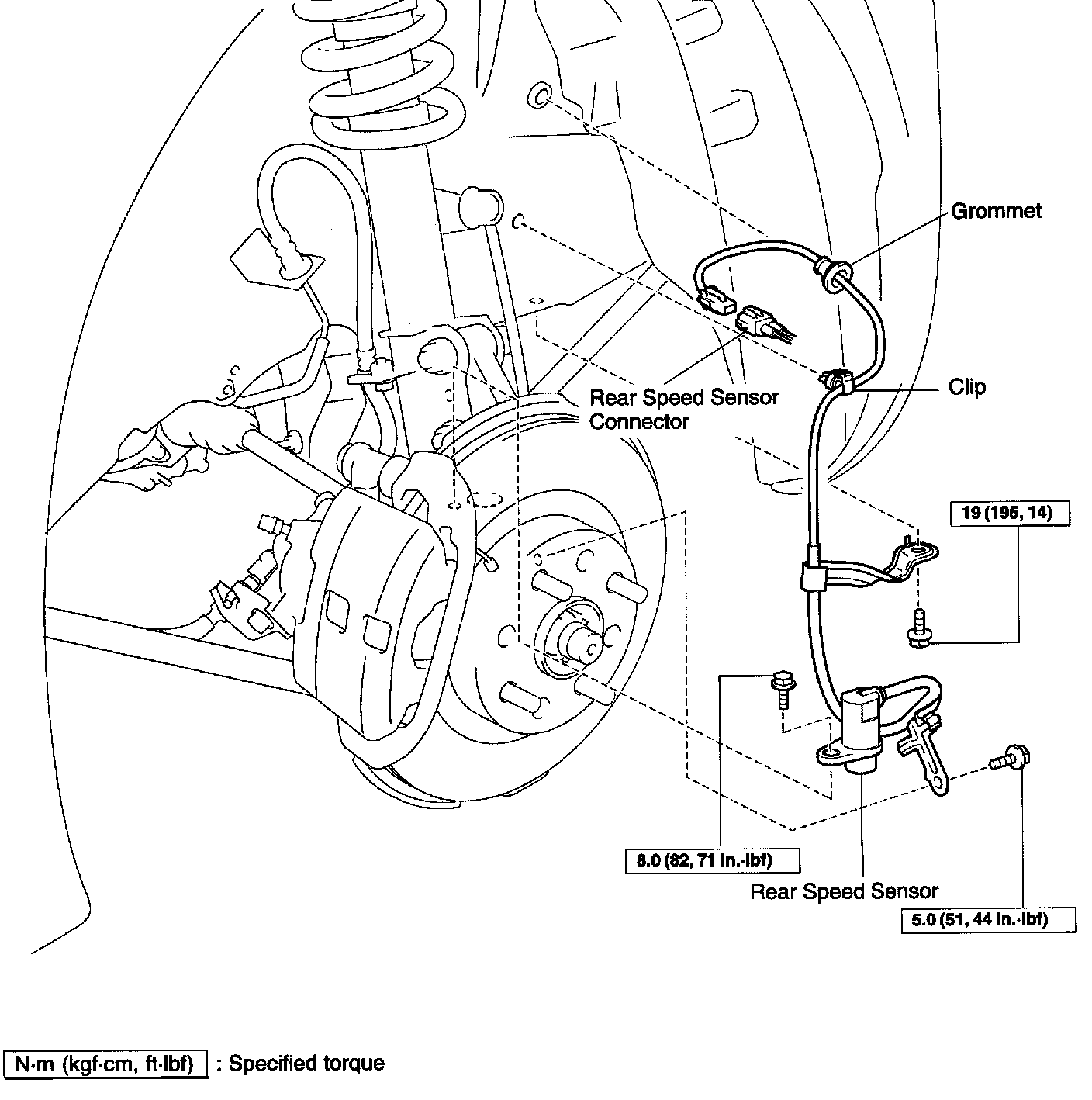 Grommet

Rear Speed Sensor Connector

Clip

19 (195, 14)

8.0 (82, 71 in.·lbf)

Rear Speed Sensor

5.0 (51, 44 in.·lbf)

N·m (kgf·cm, ft·lbf) : Specified torque