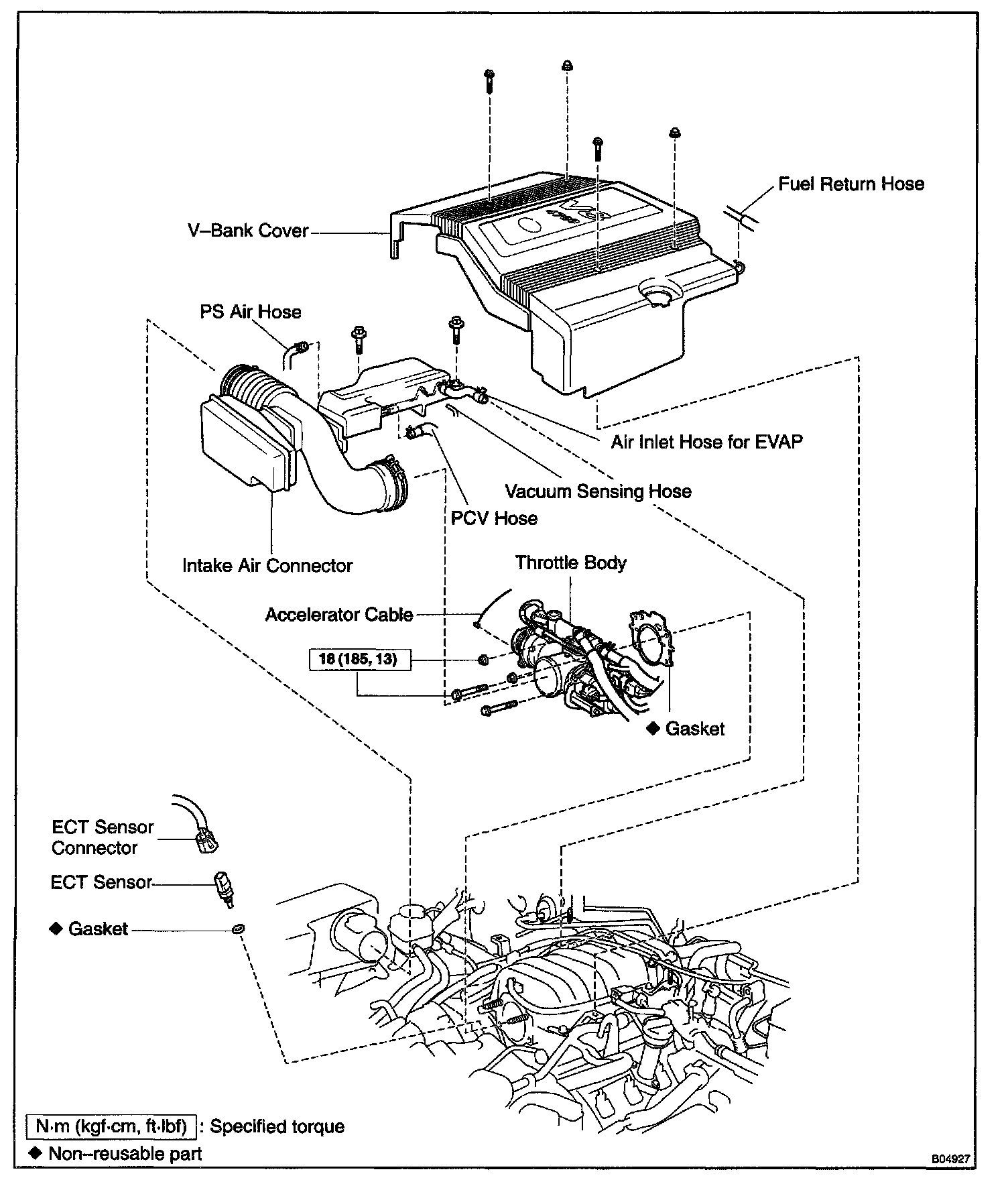 Fuel Return Hose

V–Bank Cover

PS Air Hose

Air Inlet Hose for EVAP

Vacuum Sensing Hose

PCV Hose

Intake Air Connector

Throttle Body

Accelerator Cable

18 (185, 13)

◆ Gasket

ECT Sensor Connector

ECT Sensor

◆ Gasket

N·m (kgf·cm, ft·lbf) : Specified torque

◆ Non–reusable part

B04927