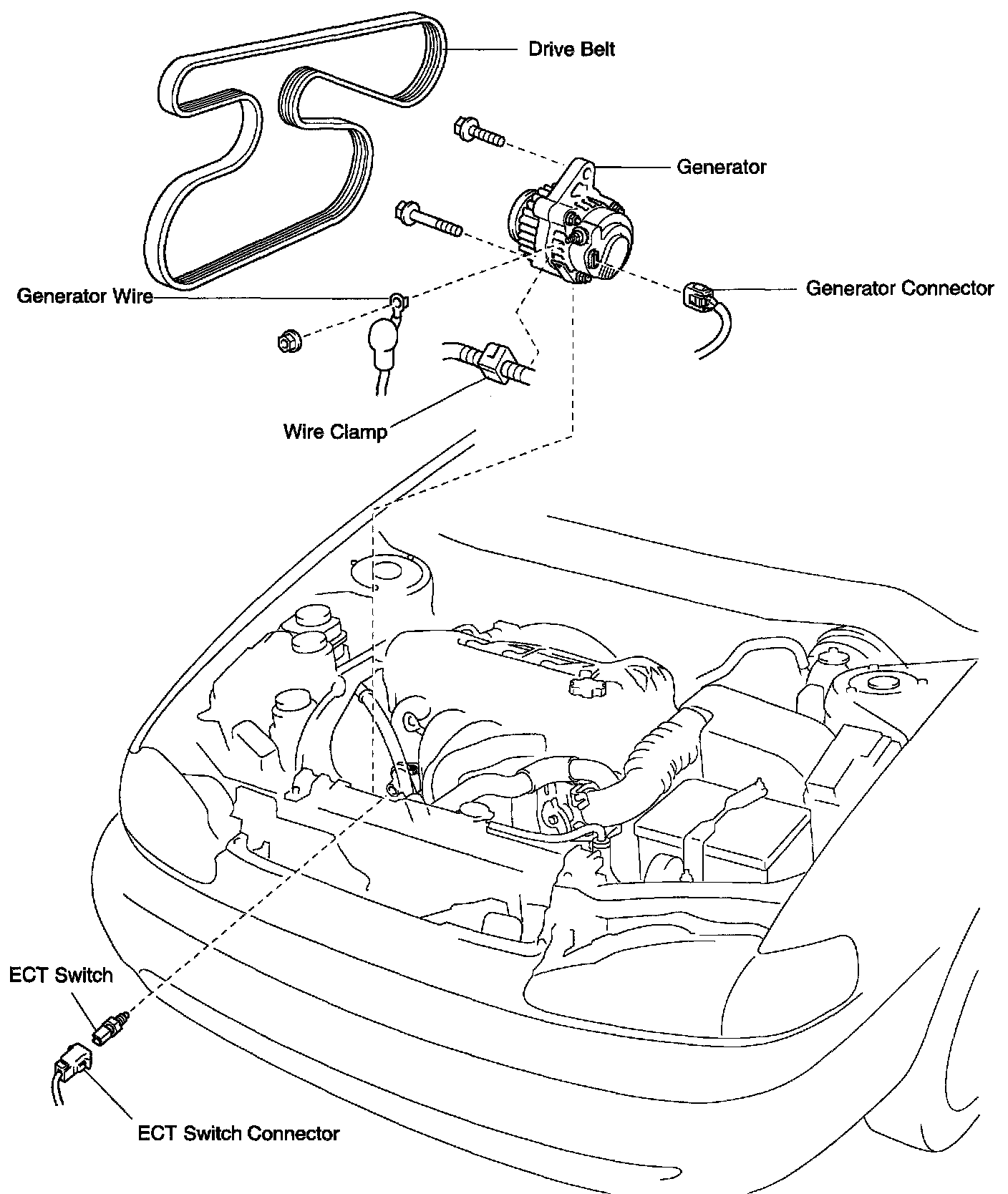 Drive Belt

Generator

Generator Wire

Generator Connector

Wire Clamp

ECT Switch

ECT Switch Connector