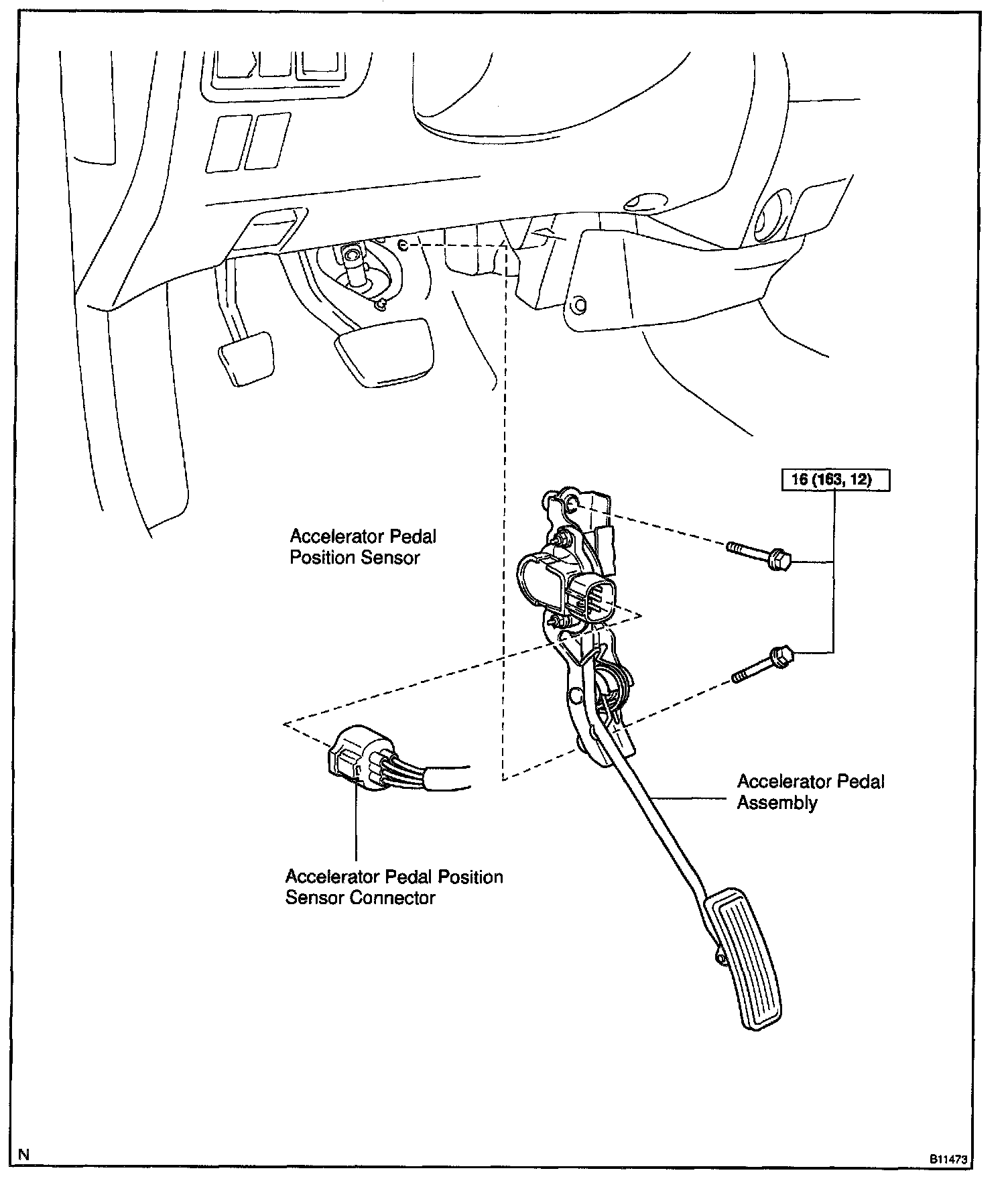 16 (163, 12)

Accelerator Pedal Position Sensor

Accelerator Pedal Assembly

Accelerator Pedal Position Sensor Connector

N

B11473