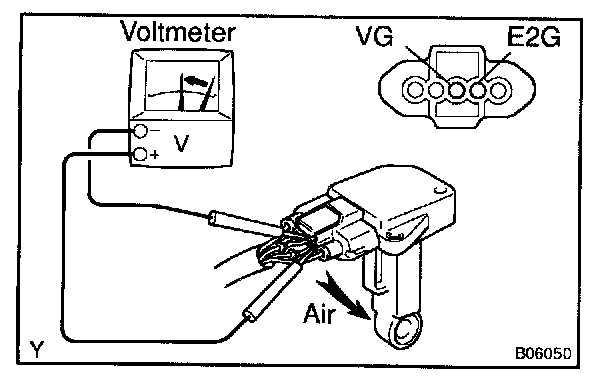 Voltmeter
VG
E2G
−
V
+
Air
Y
B06050