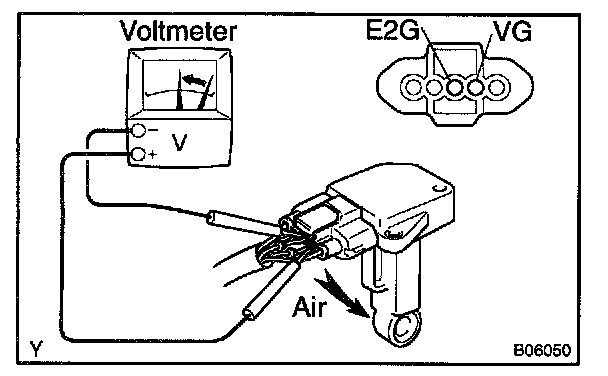 Voltmeter

E2G

VG

−

+

V

Air

Y

B06050