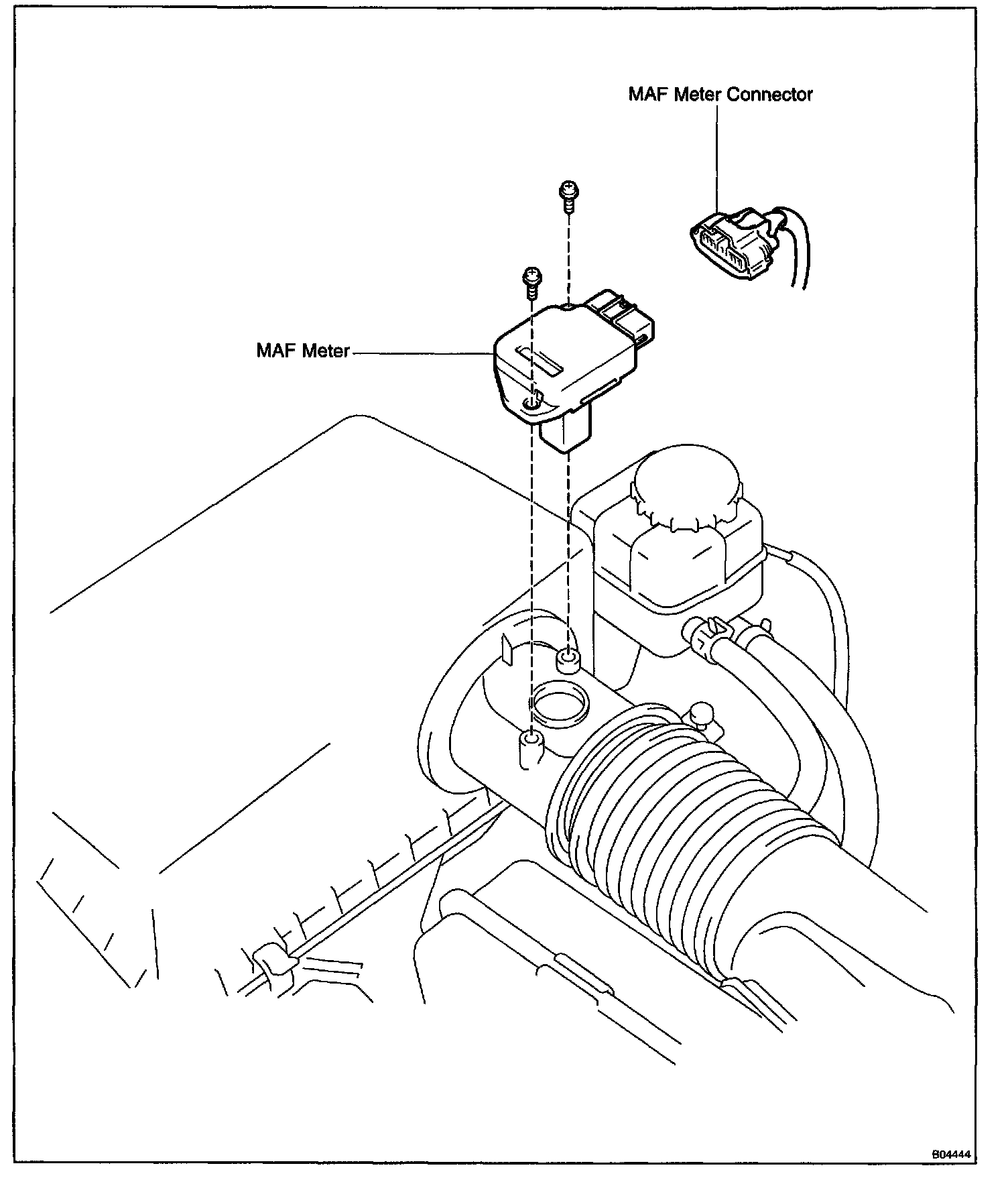 MAF Meter Connector

MAF Meter

B04444