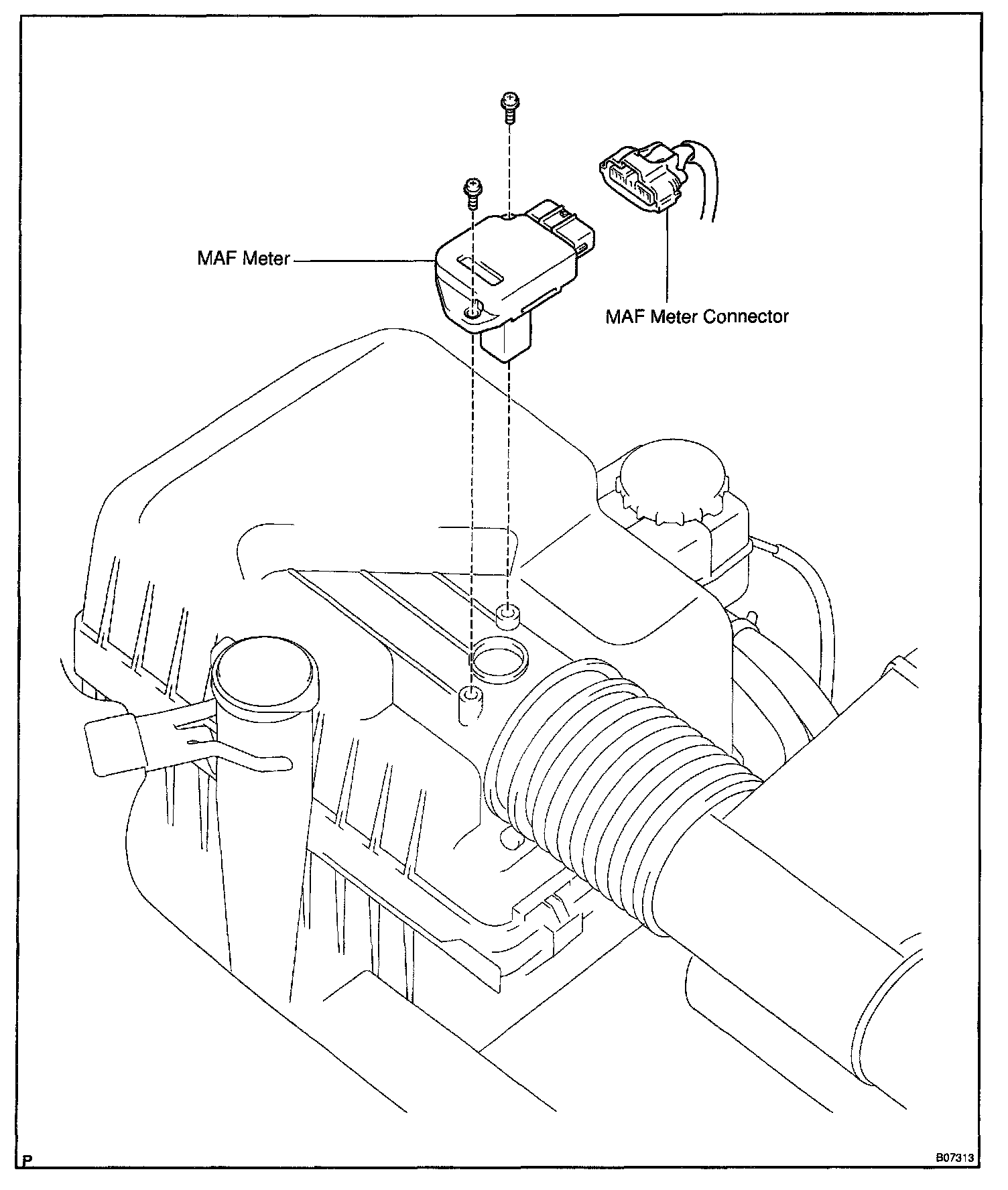 MAF Meter

MAF Meter Connector

P

B07313