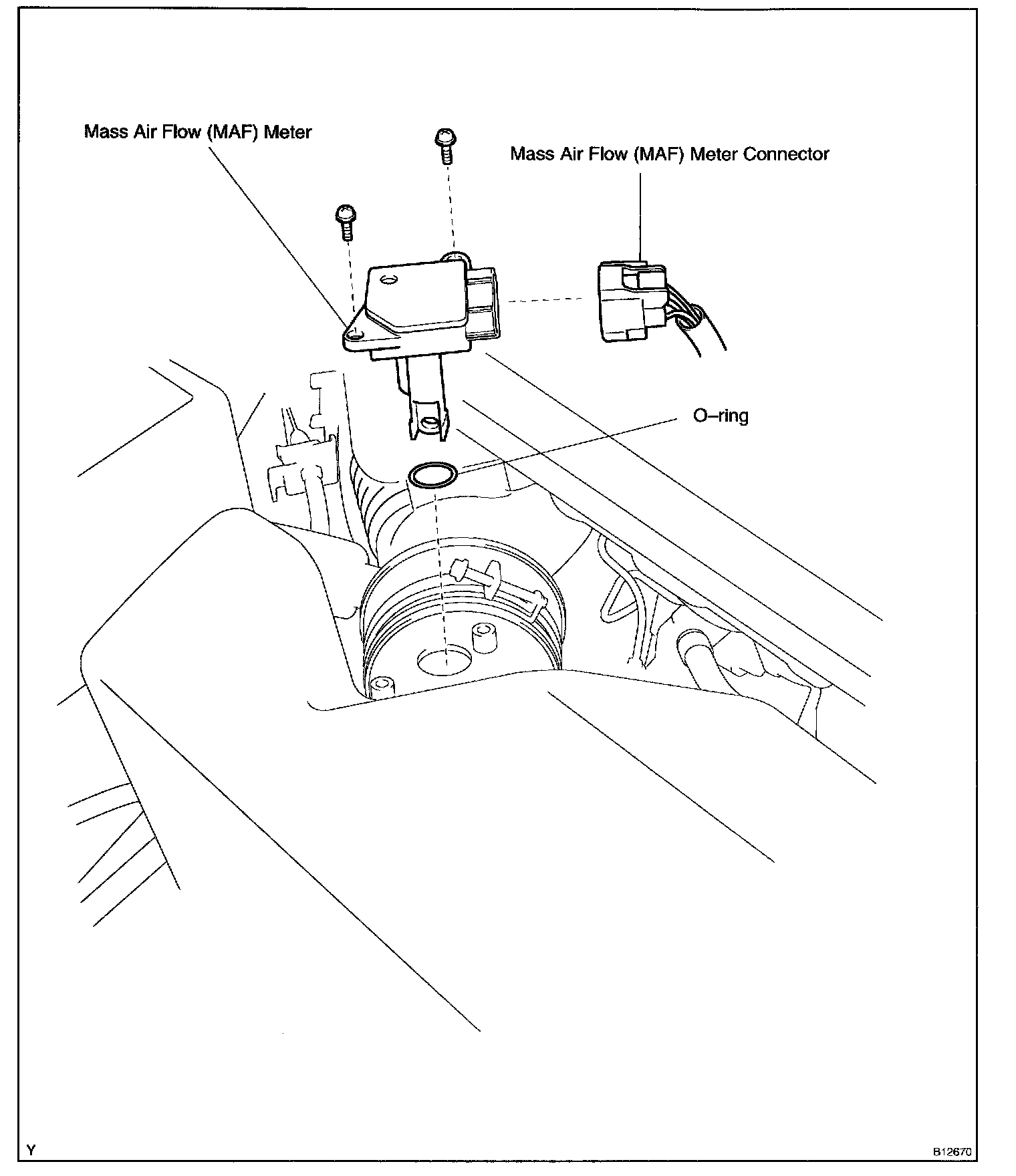 Mass Air Flow (MAF) Meter

Mass Air Flow (MAF) Meter Connector

O–ring

Y

B12670