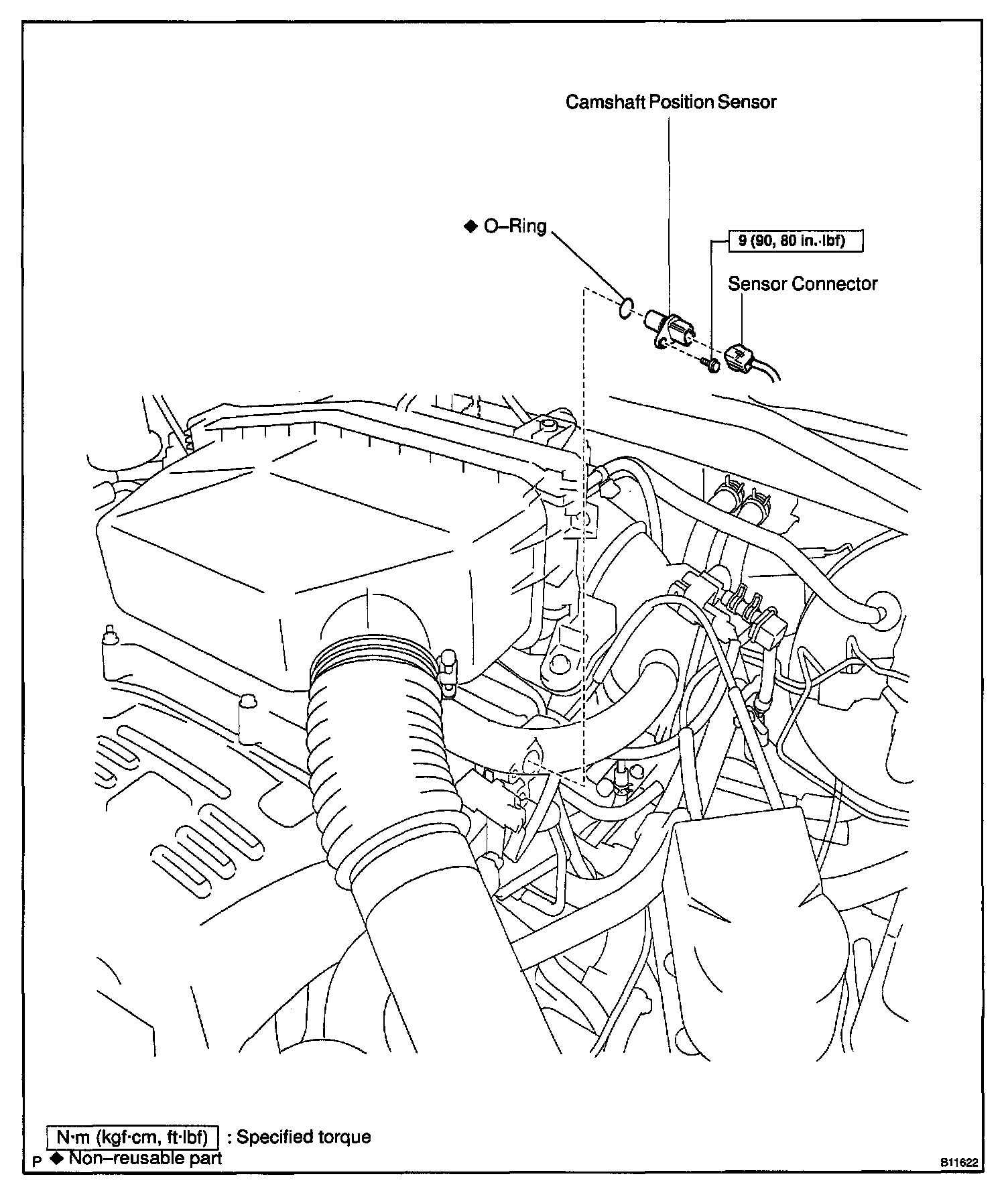 Camshaft Position Sensor

◆ O–Ring

9 (90, 80 in.·lbf)

Sensor Connector

N·m (kgf·cm, ft·lbf) : Specified torque

P ◆ Non–reusable part

B11622