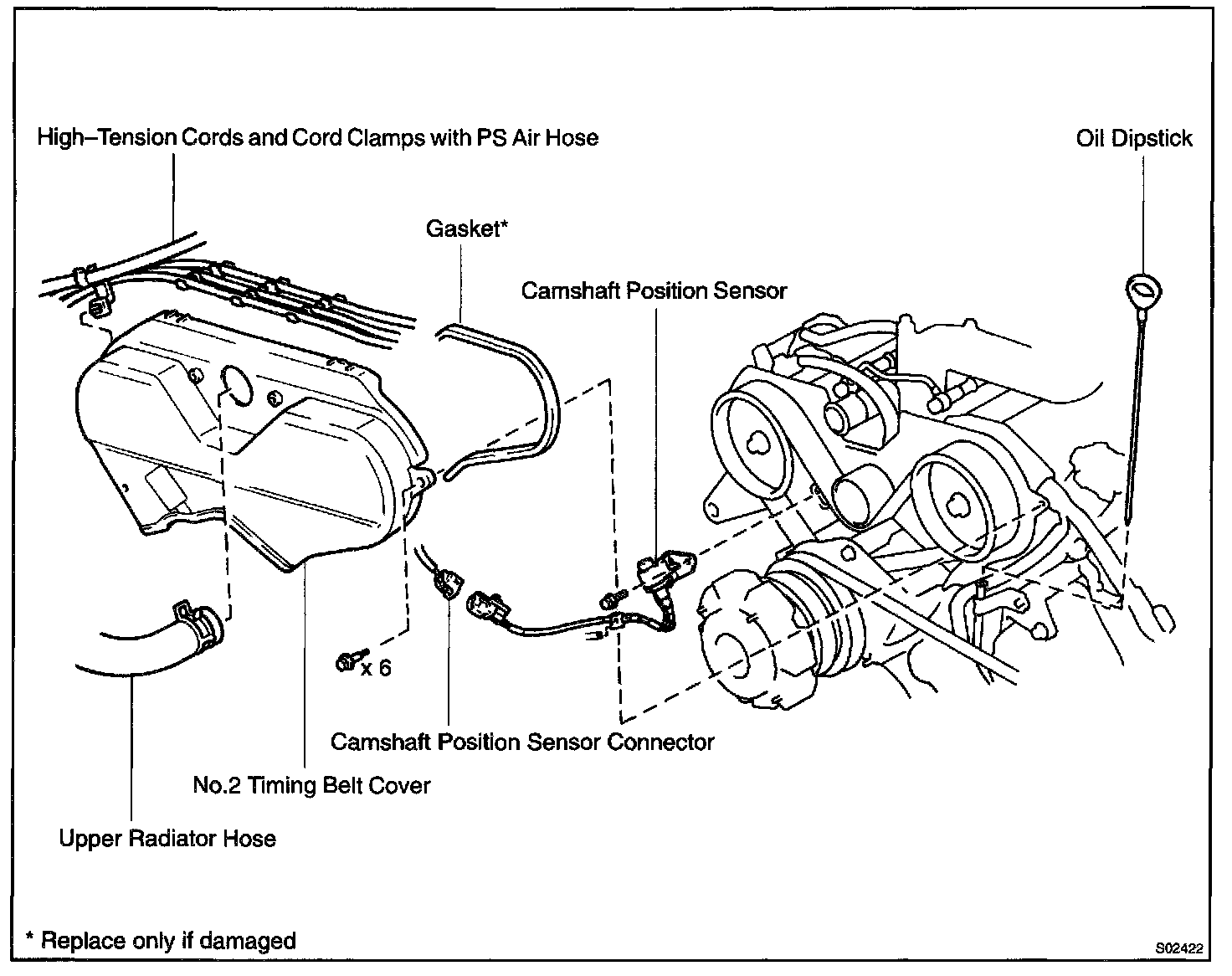 High–Tension Cords and Cord Clamps with PS Air Hose

Oil Dipstick

Gasket*

Camshaft Position Sensor

x 6

Camshaft Position Sensor Connector

No.2 Timing Belt Cover

Upper Radiator Hose

* Replace only if damaged

S02422