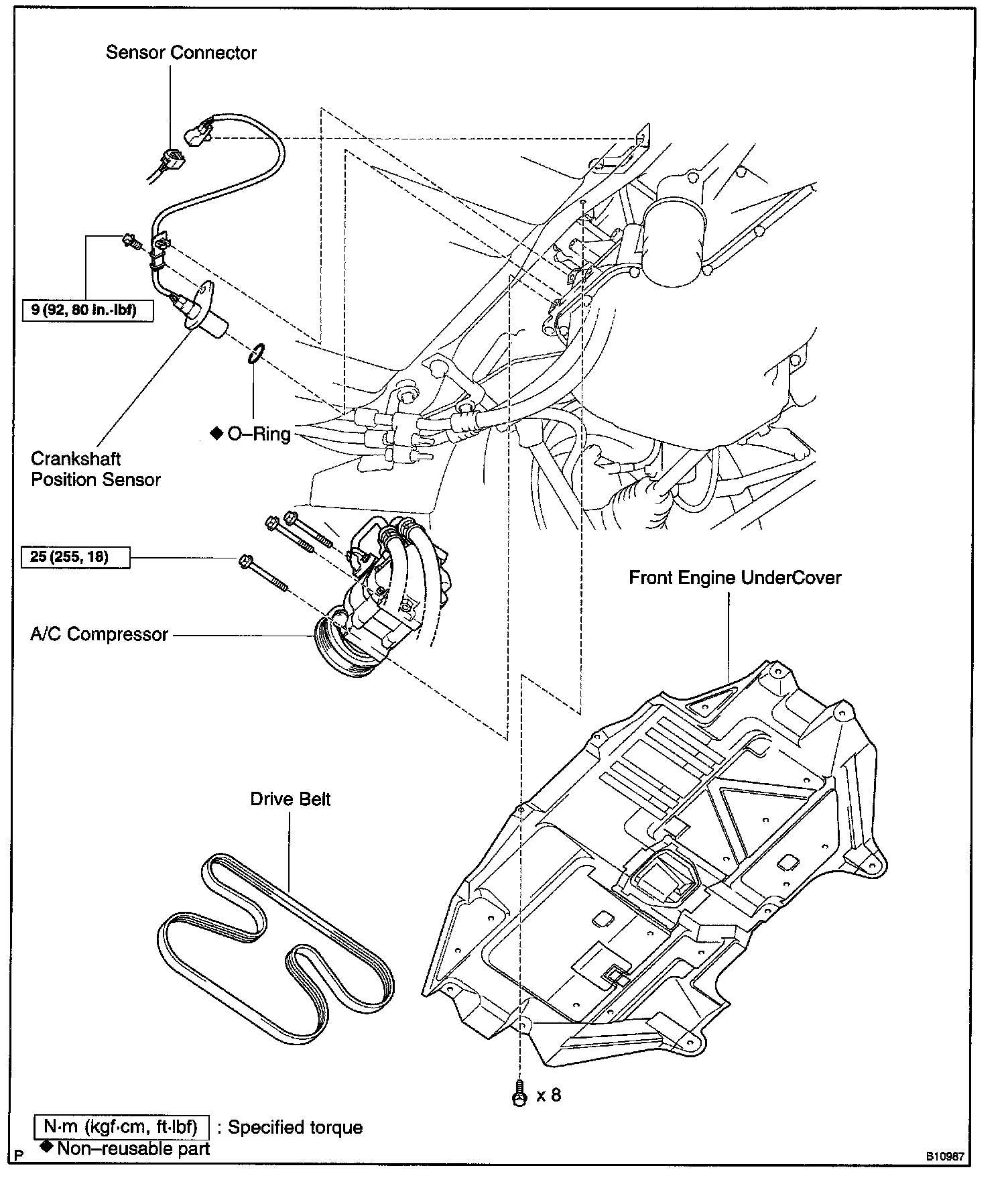 Sensor Connector

9 (92, 80 in.·lbf)

◆ O–Ring

Crankshaft Position Sensor

25 (255, 18)

A/C Compressor

Front Engine UnderCover

Drive Belt

x 8

N·m (kgf·cm, ft·lbf) : Specified torque
◆ Non–reusable part

P

B10987