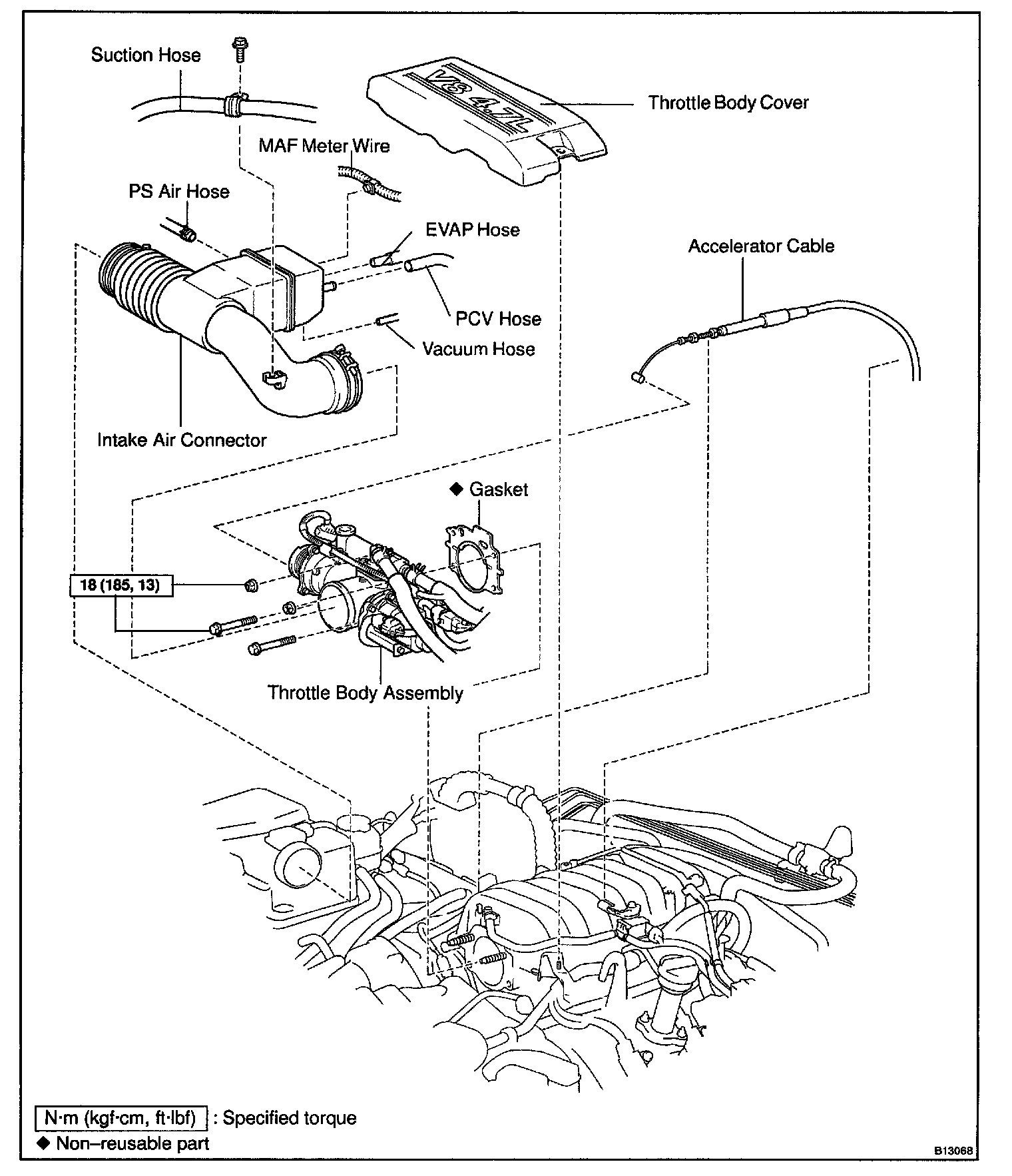 Suction Hose

V8 4.7L

Throttle Body Cover

MAF Meter Wire

PS Air Hose

EVAP Hose

Accelerator Cable

PCV Hose

Vacuum Hose

Intake Air Connector

◆ Gasket

18 (185, 13)

Throttle Body Assembly

N·m (kgf·cm, ft·lbf) : Specified torque
◆ Non–reusable part

B13068