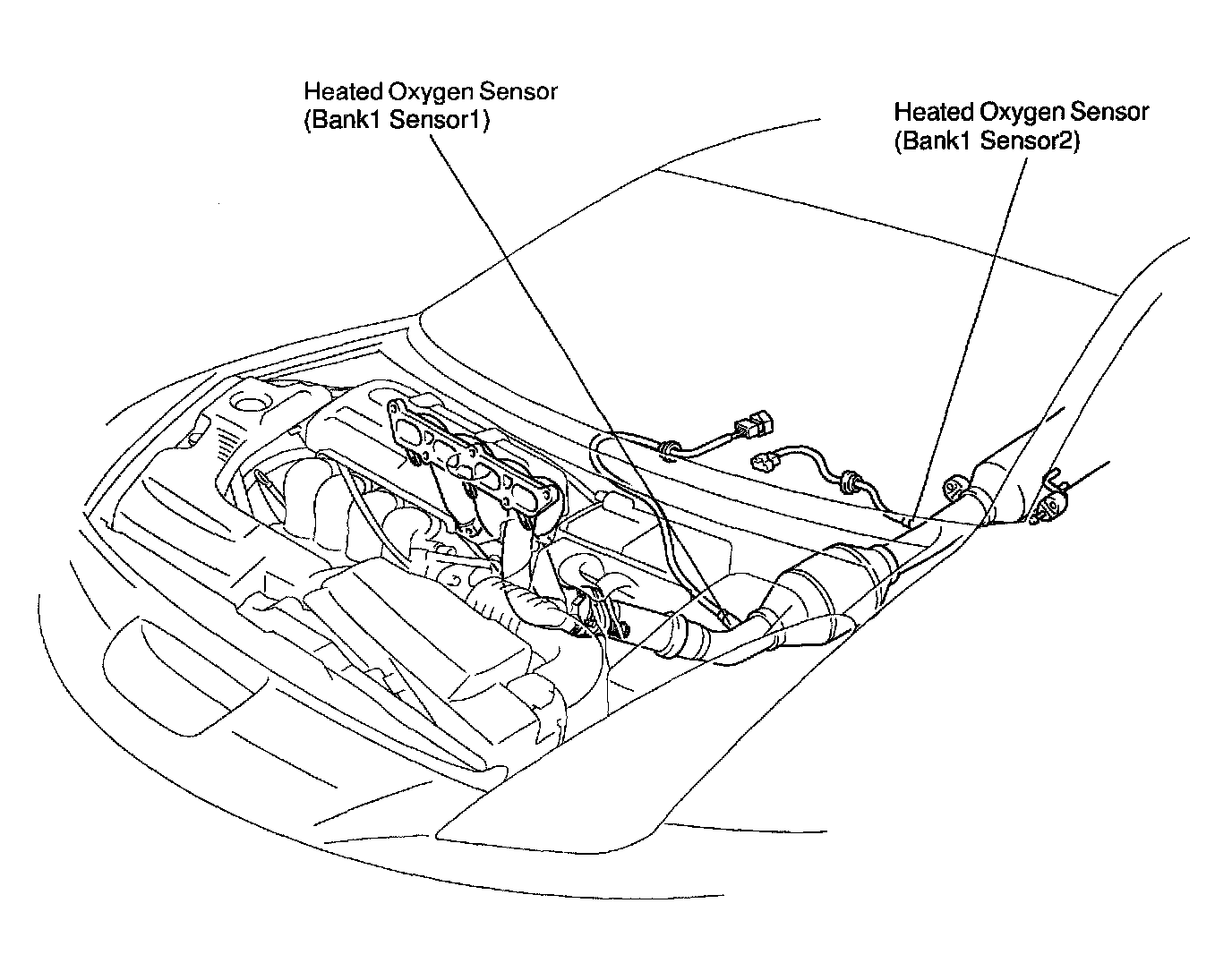 Heated Oxygen Sensor
(Bank1 Sensor1)

Heated Oxygen Sensor
(Bank1 Sensor2)