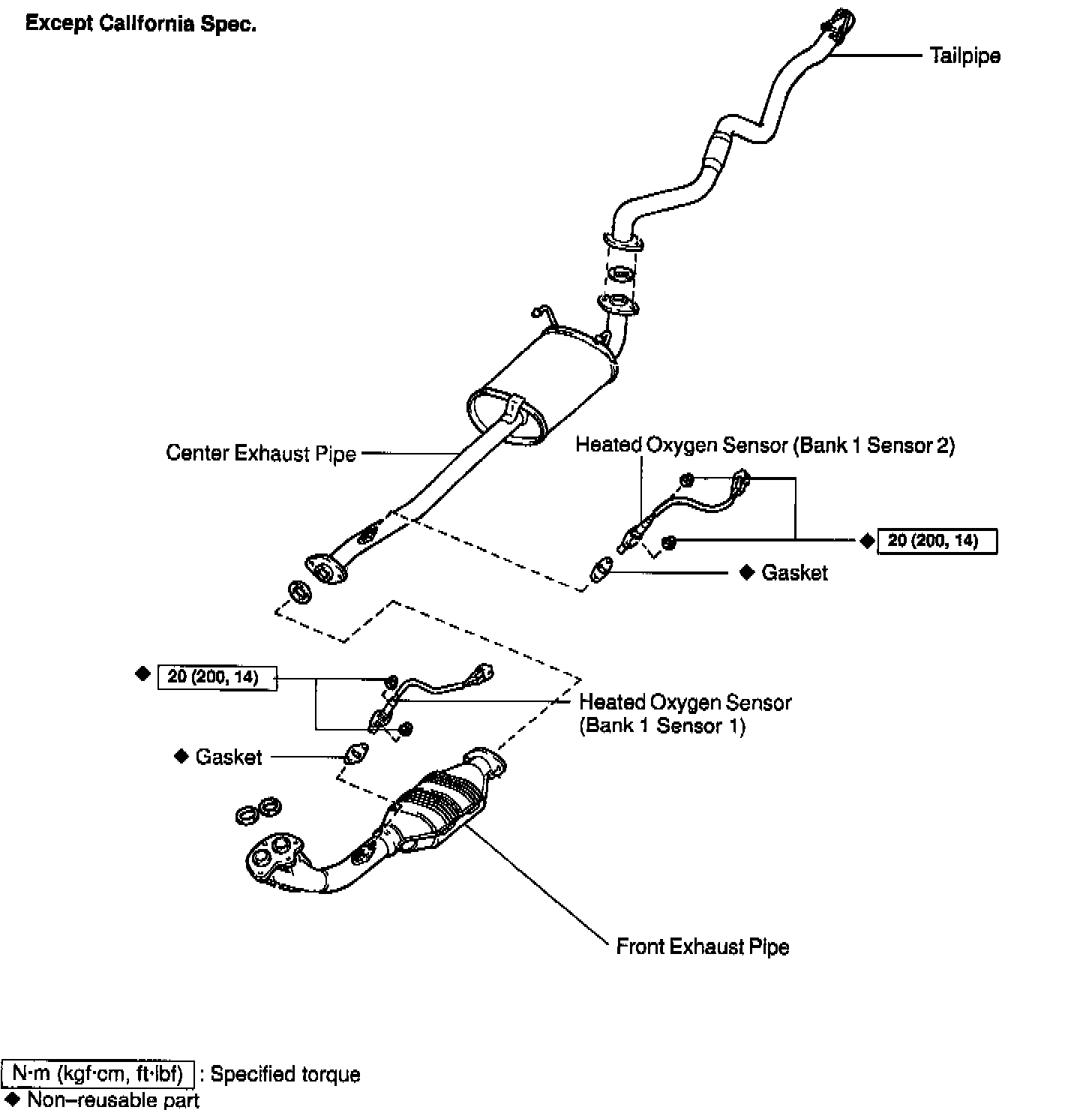 Except California Spec.

Tailpipe

Center Exhaust Pipe

Heated Oxygen Sensor (Bank 1 Sensor 2)

◆ 20 (200, 14)

◆ Gasket

◆ 20 (200, 14)

Heated Oxygen Sensor (Bank 1 Sensor 1)

◆ Gasket

Front Exhaust Pipe

N·m (kgf·cm, ft·lbf) : Specified torque
◆ Non–reusable part