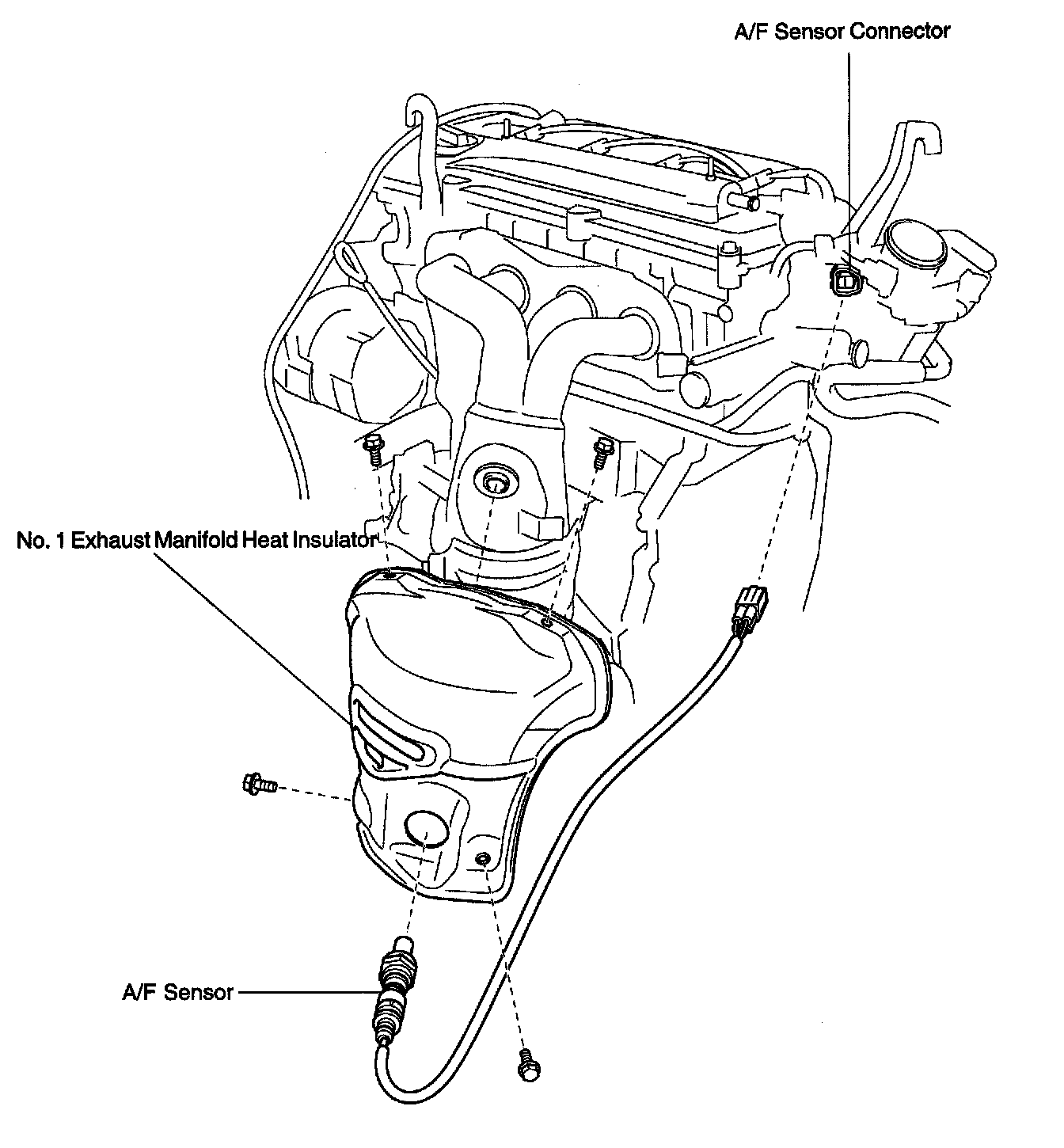 A/F Sensor Connector

No. 1 Exhaust Manifold Heat Insulator

A/F Sensor