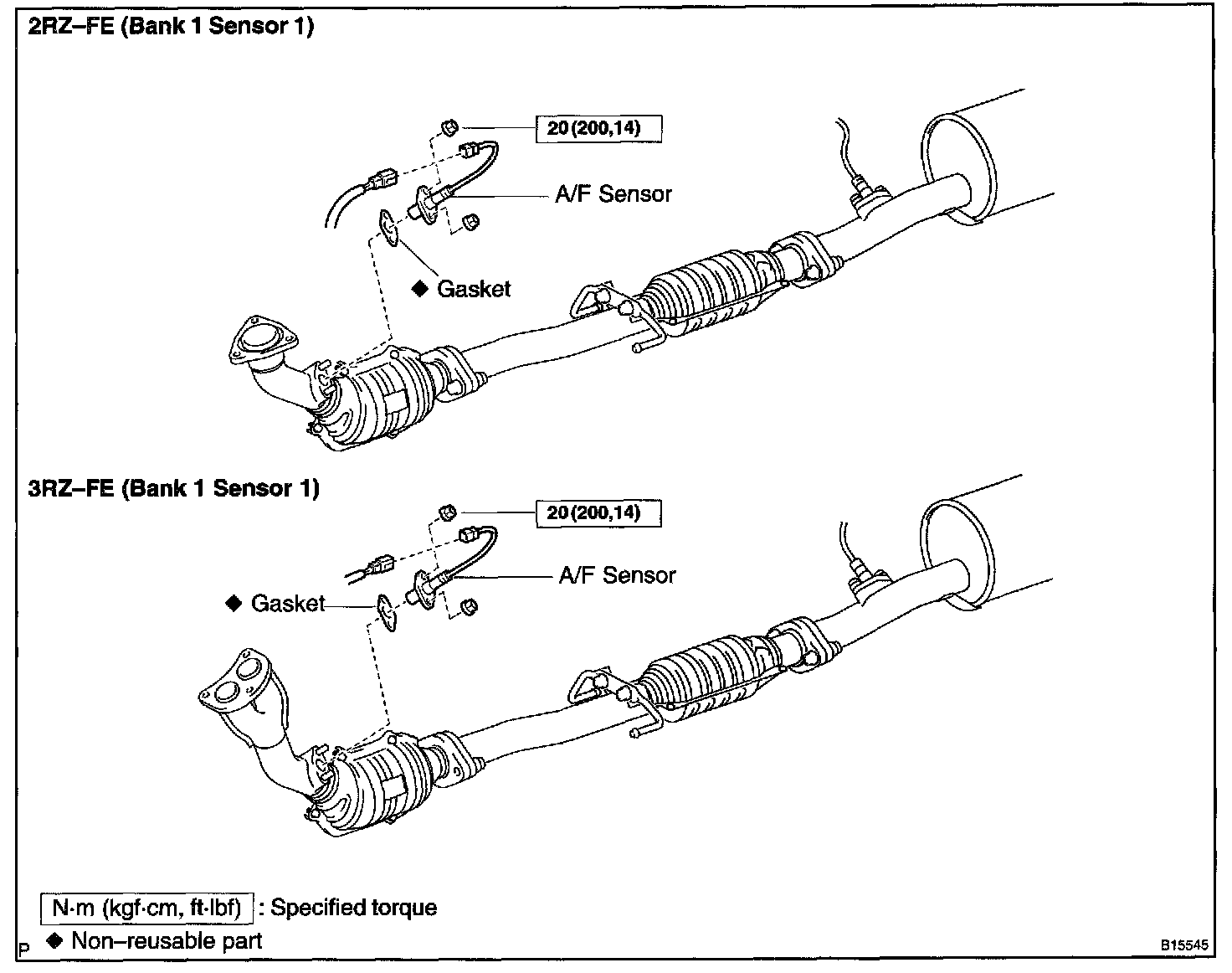 2RZ–FE (Bank 1 Sensor 1)

20 (200,14)

A/F Sensor

◆ Gasket

3RZ–FE (Bank 1 Sensor 1)

20 (200,14)

A/F Sensor

◆ Gasket

N·m (kgf·cm, ft·lbf) : Specified torque

◆ Non–reusable part

P

B15545