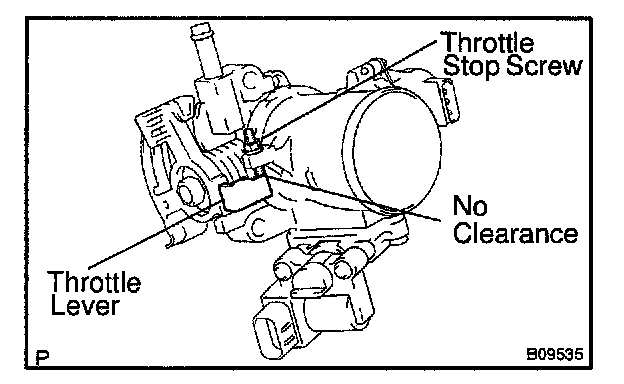 Throttle Stop Screw

No Clearance

Throttle Lever

P

B09535