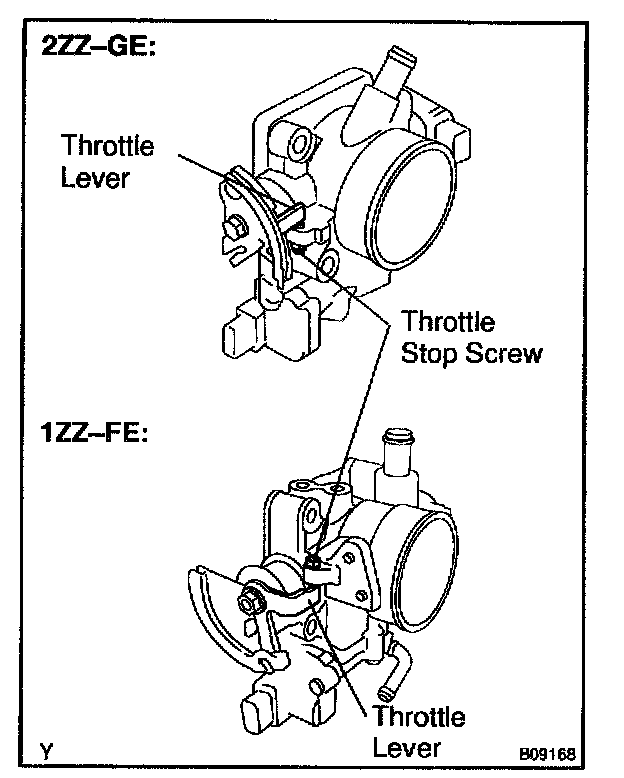 2ZZ–GE:

Throttle Lever

Throttle Stop Screw

1ZZ–FE:

Throttle Lever

Y

B09168