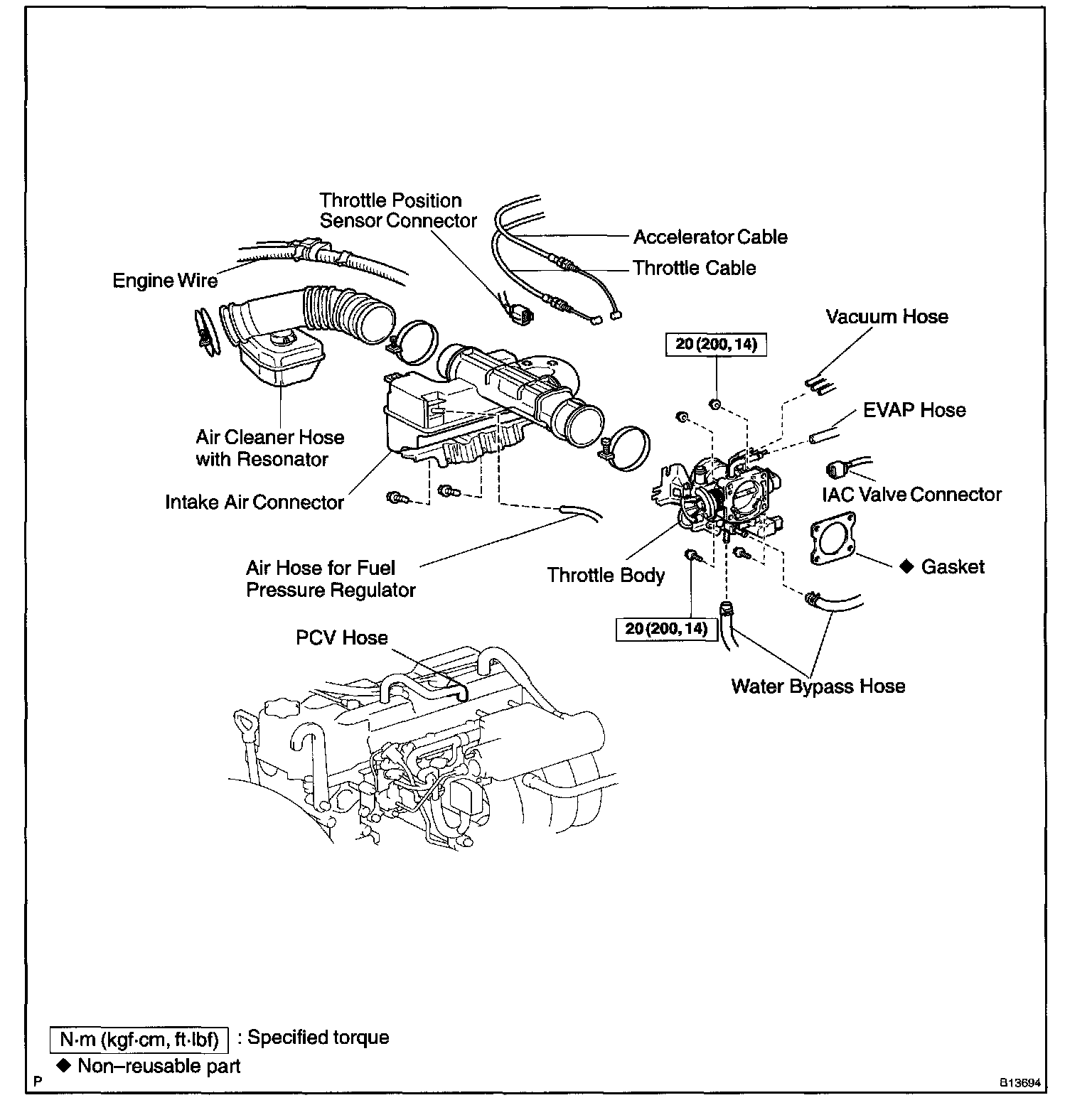 Throttle Position Sensor Connector

Accelerator Cable

Throttle Cable

Engine Wire

Vacuum Hose

20 (200, 14)

EVAP Hose

Air Cleaner Hose with Resonator

IAC Valve Connector

Intake Air Connector

Air Hose for Fuel Pressure Regulator

Throttle Body

◆ Gasket

20 (200, 14)

PCV Hose

Water Bypass Hose

N·m (kgf·cm, ft·lbf) : Specified torque

◆ Non–reusable part

P

B13694