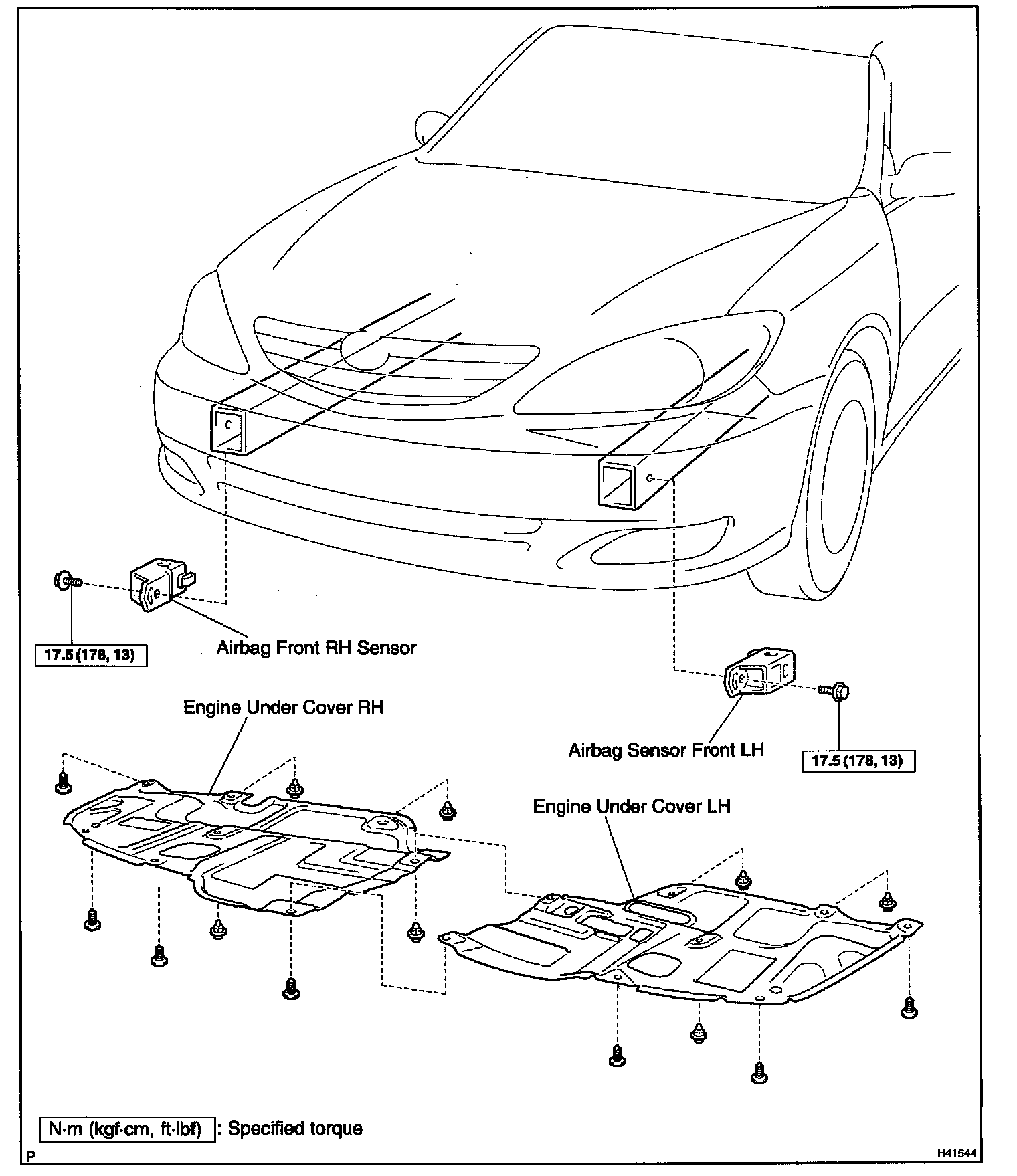 17.5 (178, 13)

Airbag Front RH Sensor

Engine Under Cover RH

Airbag Sensor Front LH

17.5 (178, 13)

Engine Under Cover LH

N·m (kgf·cm, ft·lbf) : Specified torque

P

H41544