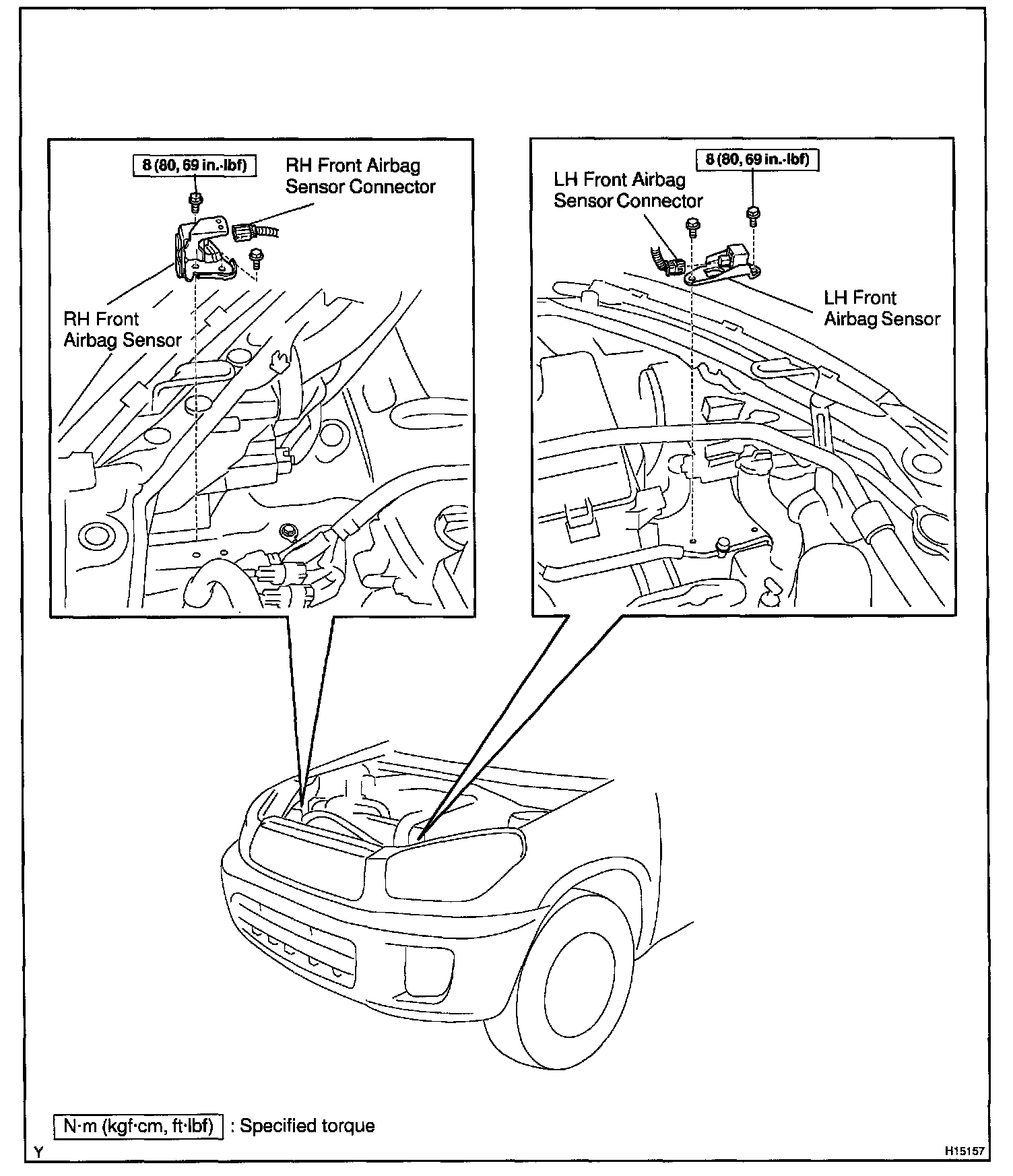 8 (80, 69 in.·lbf)

RH Front Airbag Sensor Connector

RH Front Airbag Sensor

8 (80, 69 in.·lbf)

LH Front Airbag Sensor Connector

LH Front Airbag Sensor

N·m (kgf·cm, ft·lbf) : Specified torque

Y

H15157