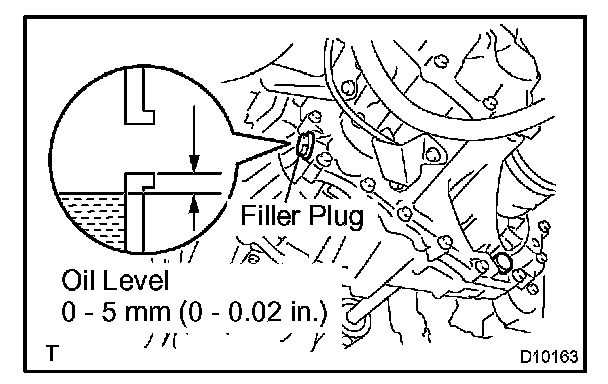 Filler Plug

Oil Level
0 - 5 mm (0 - 0.02 in.)

T

D10163