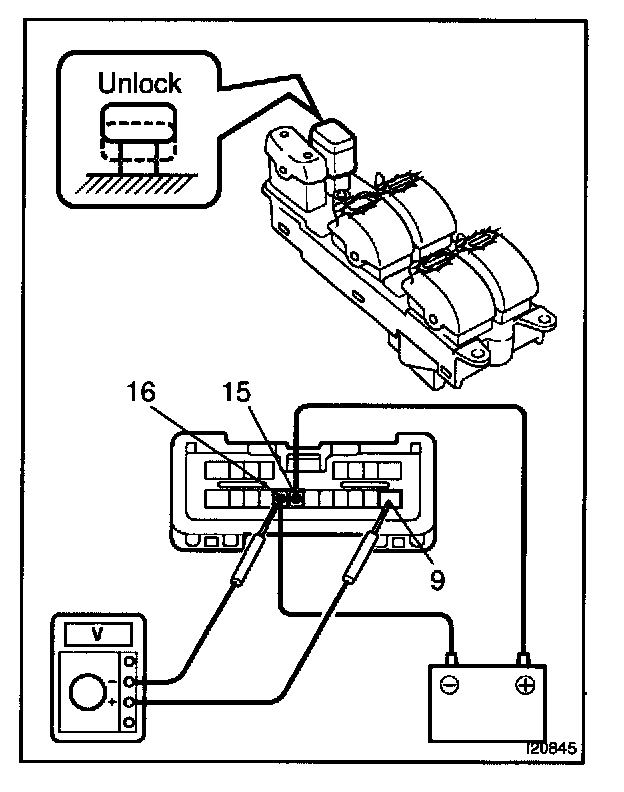 Unlock

16
15
9
V
-
+
⊖
⊕
I20845