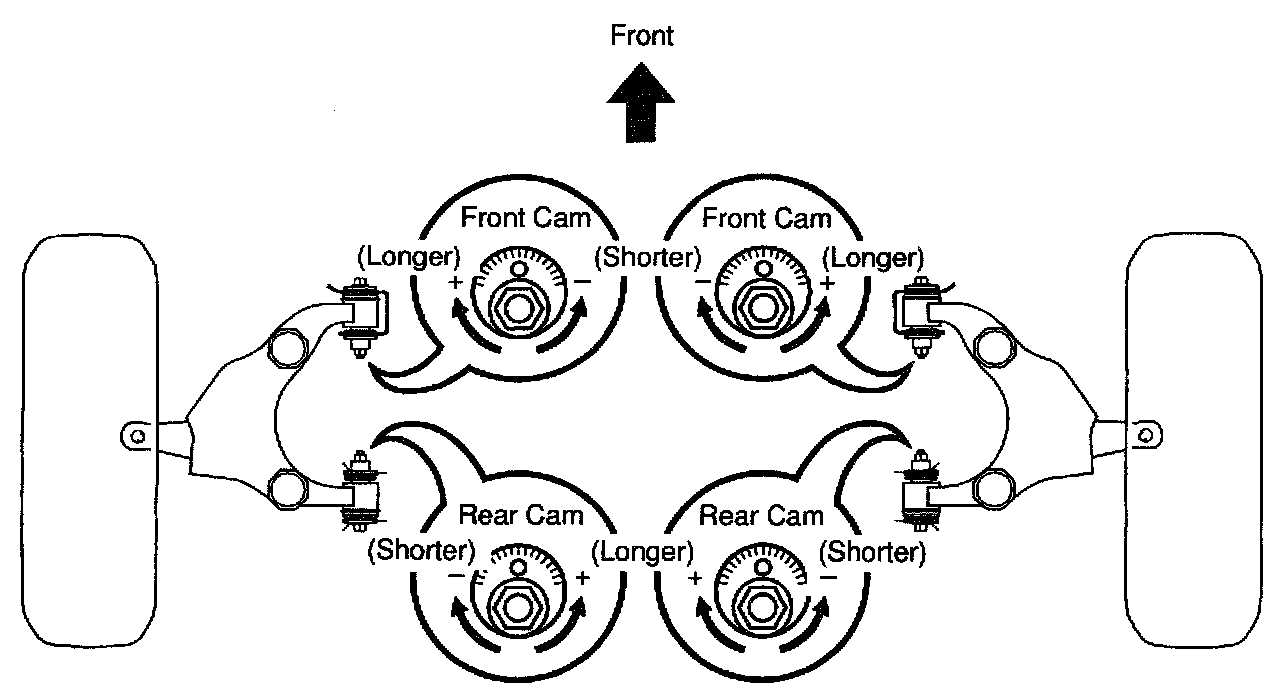 Front

Front Cam
(Longer)
+
−
(Shorter)

Front Cam
(Shorter)
−
+
(Longer)

Rear Cam
(Shorter)
−
+
(Longer)

Rear Cam
(Longer)
+
−
(Shorter)