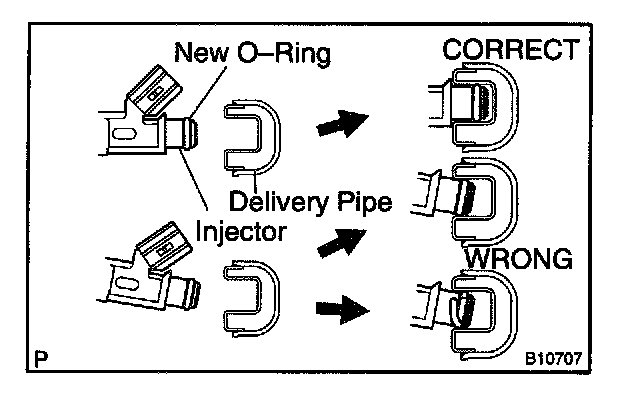 New O–Ring

CORRECT

Delivery Pipe

Injector

WRONG

P

B10707