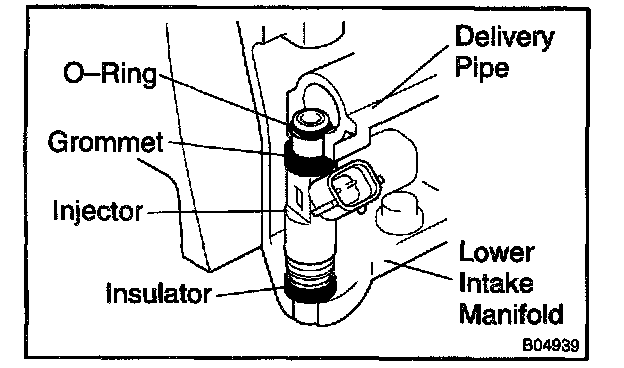 O–Ring
Grommet
Injector
Insulator
Delivery Pipe
Lower Intake Manifold
B04939