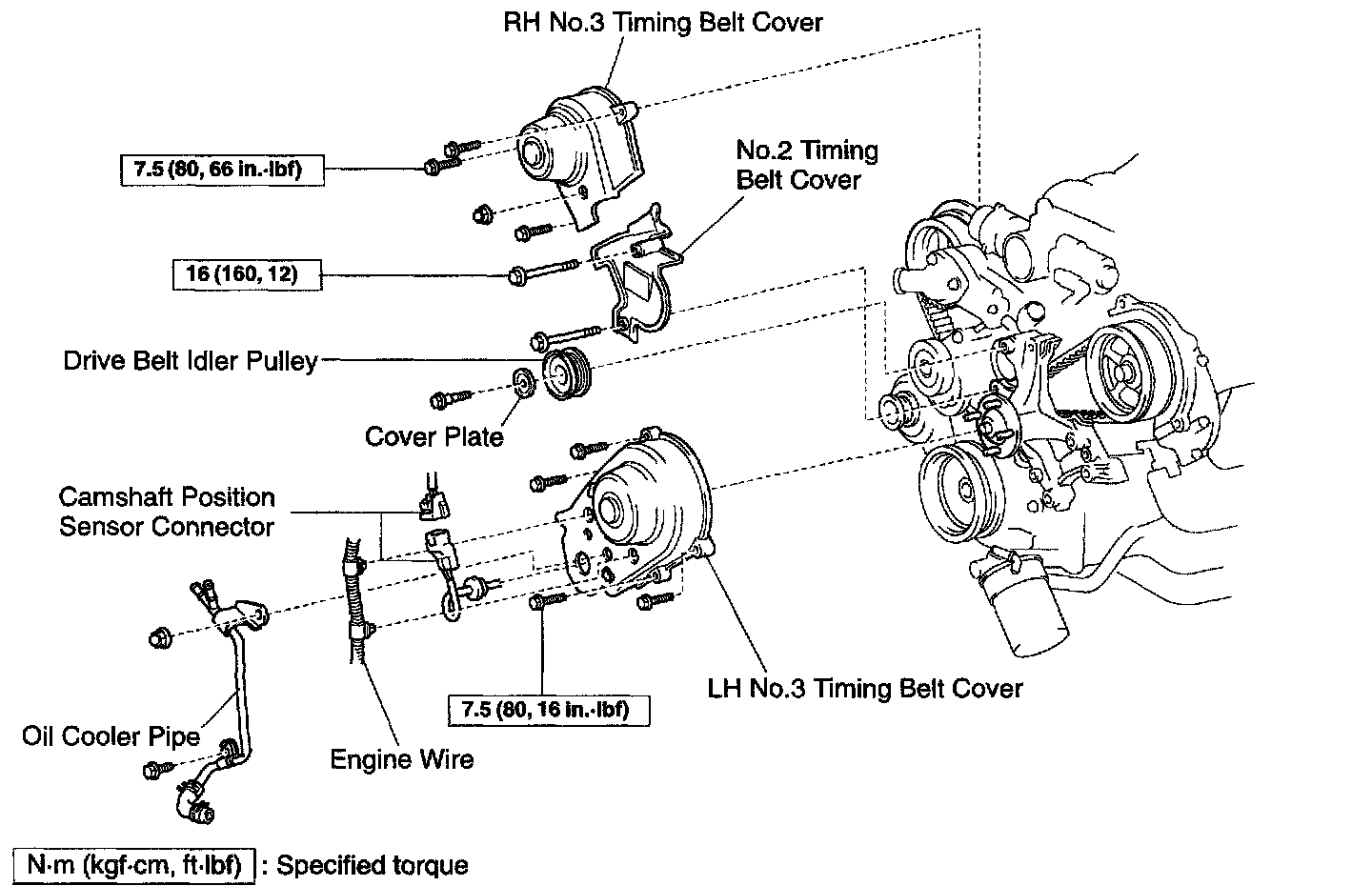 RH No.3 Timing Belt Cover

7.5 (80, 66 in.·lbf)

No.2 Timing Belt Cover

16 (160, 12)

Drive Belt Idler Pulley

Cover Plate

Camshaft Position Sensor Connector

Oil Cooler Pipe

Engine Wire

7.5 (80, 16 in.·lbf)

LH No.3 Timing Belt Cover

N·m (kgf·cm, ft·lbf) : Specified torque