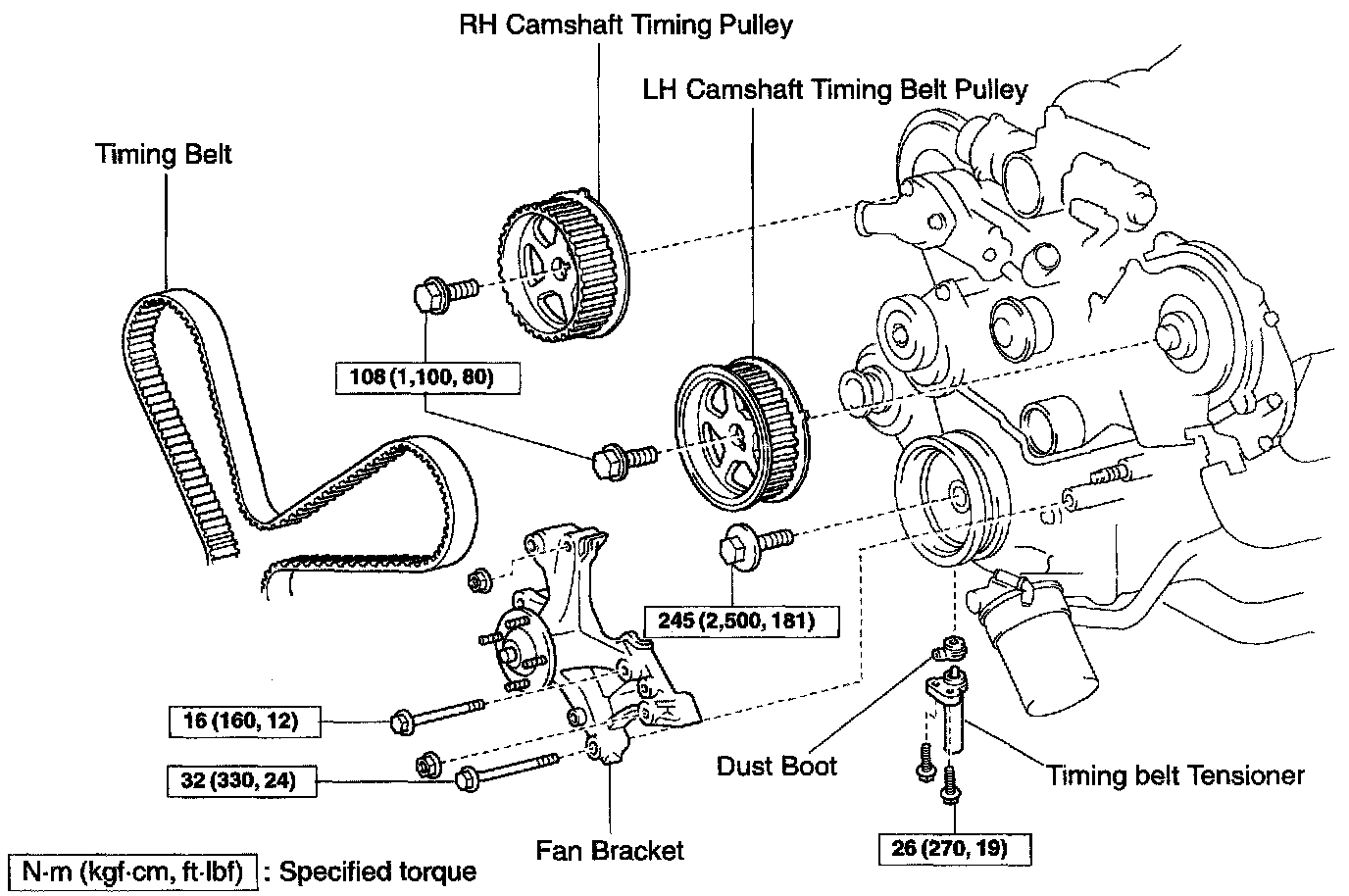 RH Camshaft Timing Pulley

LH Camshaft Timing Belt Pulley

Timing Belt

108 (1,100, 80)

245 (2,500, 181)

16 (160, 12)

32 (330, 24)

Dust Boot

Timing belt Tensioner

Fan Bracket

26 (270, 19)

N·m (kgf·cm, ft·lbf) : Specified torque