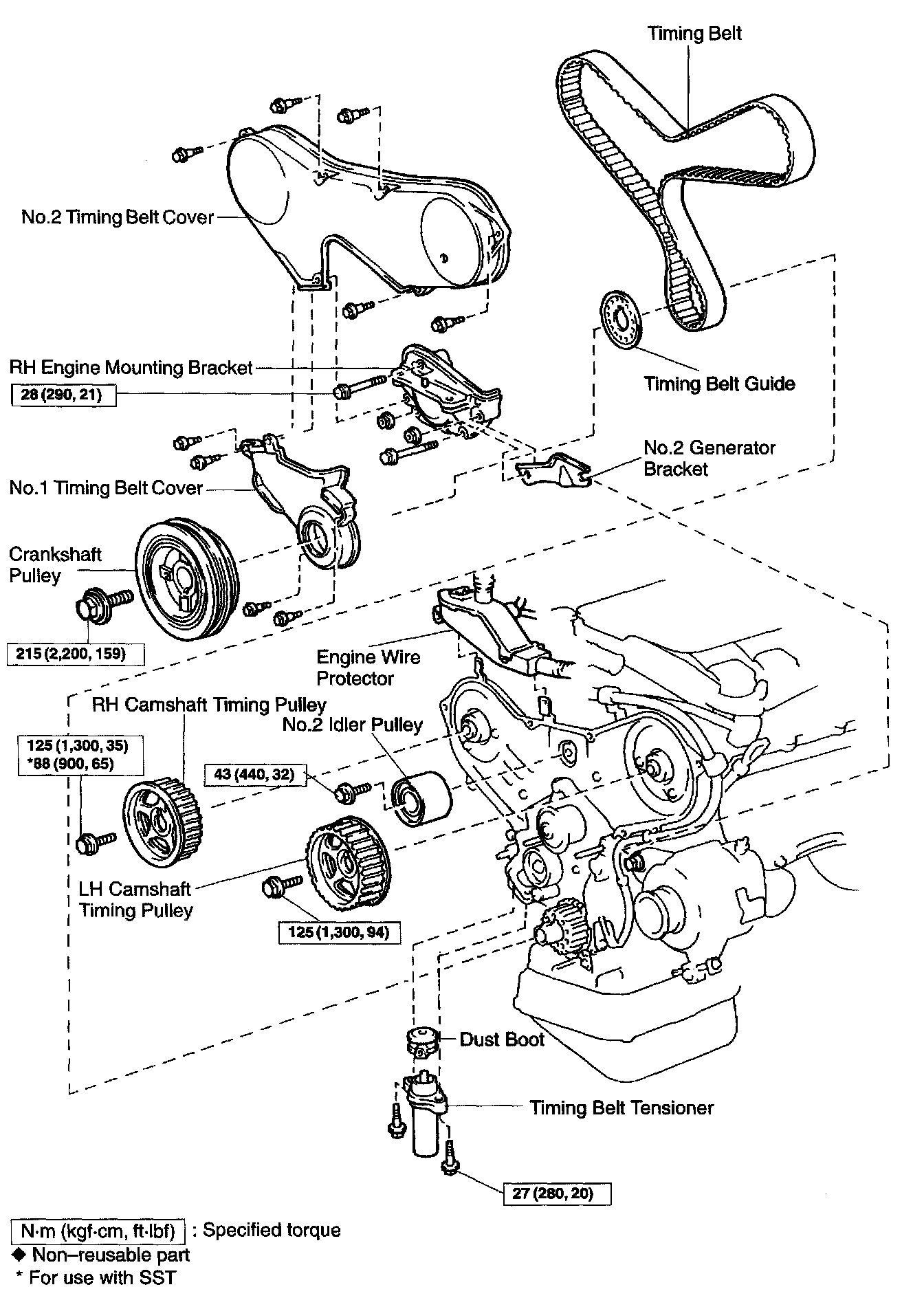 Timing Belt

No.2 Timing Belt Cover

RH Engine Mounting Bracket

28 (290, 21)

Timing Belt Guide

No.2 Generator Bracket

No.1 Timing Belt Cover

Crankshaft Pulley

215 (2,200, 159)

Engine Wire Protector

RH Camshaft Timing Pulley

No.2 Idler Pulley

125 (1,300, 35)
*88 (900, 65)

43 (440, 32)

LH Camshaft Timing Pulley

125 (1,300, 94)

Dust Boot

Timing Belt Tensioner

27 (280, 20)

N·m (kgf·cm, ft·lbf) : Specified torque
◆ Non–reusable part
* For use with SST