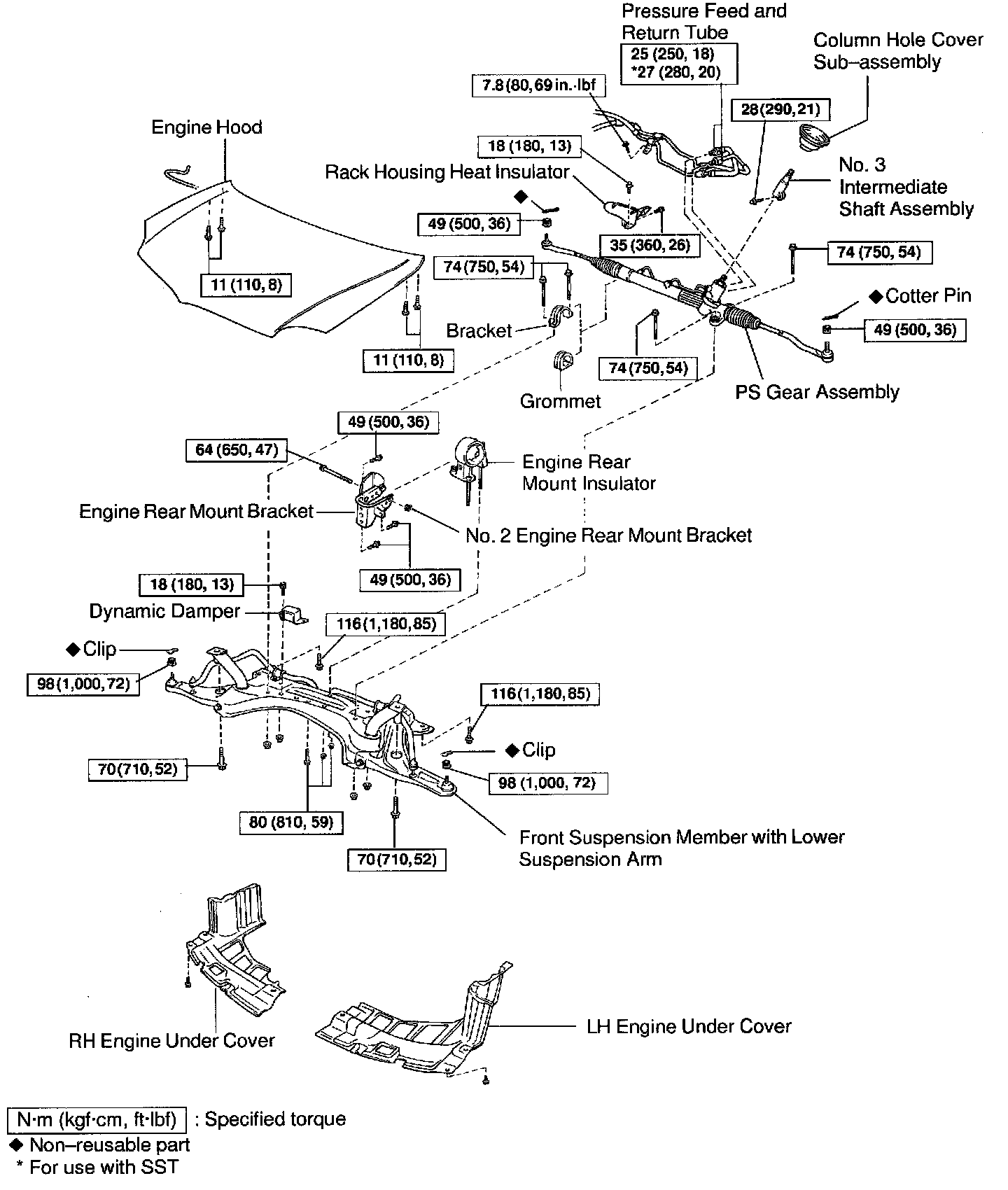 Pressure Feed and Return Tube

25 (250, 18)
*27 (280, 20)

Column Hole Cover Sub–assembly

7.8 (80, 69 in.·lbf

28 (290, 21)

Engine Hood

18 (180, 13)

Rack Housing Heat Insulator

No. 3 Intermediate Shaft Assembly

◆

49 (500, 36)

35 (360, 26)

74 (750, 54)

74 (750, 54)

11 (110, 8)

◆ Cotter Pin

Bracket

49 (500, 36)

11 (110, 8)

74 (750, 54)

Grommet

PS Gear Assembly

49 (500, 36)

64 (650, 47)

Engine Rear Mount Insulator

Engine Rear Mount Bracket

No. 2 Engine Rear Mount Bracket

49 (500, 36)

18 (180, 13)

Dynamic Damper

116 (1,180, 85)

◆ Clip

98 (1,000, 72)

116 (1,180, 85)

◆ Clip

70 (710, 52)

98 (1,000, 72)

80 (810, 59)

Front Suspension Member with Lower Suspension Arm

70 (710, 52)

RH Engine Under Cover

LH Engine Under Cover

N·m (kgf·cm, ft·lbf) : Specified torque
◆ Non–reusable part
* For use with SST