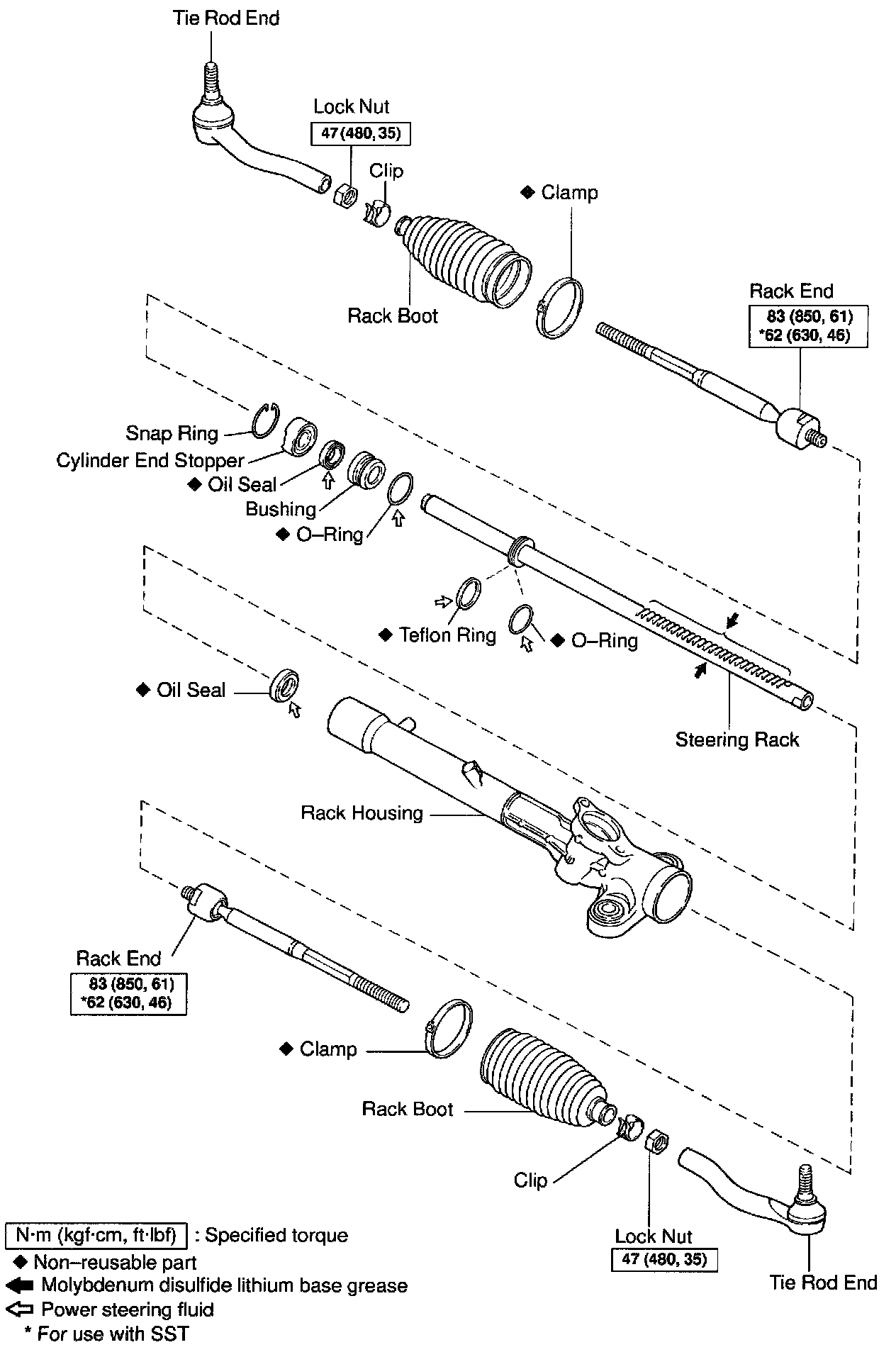 Tie Rod End

Lock Nut
47 (480, 35)

Clip

◆ Clamp

Rack Boot

Rack End
83 (850, 61)
*62 (630, 46)

Snap Ring

Cylinder End Stopper

◆ Oil Seal

Bushing

◆ O–Ring

◆ Teflon Ring

◆ O–Ring

◆ Oil Seal

Steering Rack

Rack Housing

Rack End
83 (850, 61)
*62 (630, 46)

◆ Clamp

Rack Boot

Clip

Lock Nut
47 (480, 35)

Tie Rod End

N·m (kgf·cm, ft·lbf) : Specified torque
◆ Non–reusable part
Molybdenum disulfide lithium base grease
Power steering fluid
* For use with SST