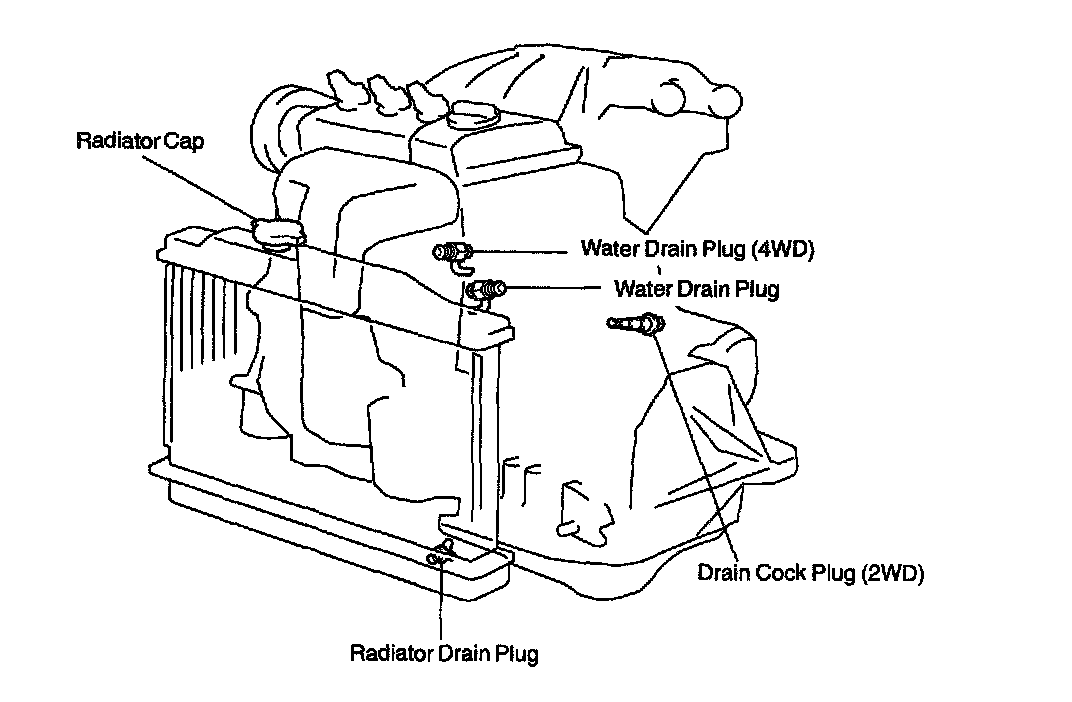 Radiator Cap

Water Drain Plug (4WD)

Water Drain Plug

Drain Cock Plug (2WD)

Radiator Drain Plug