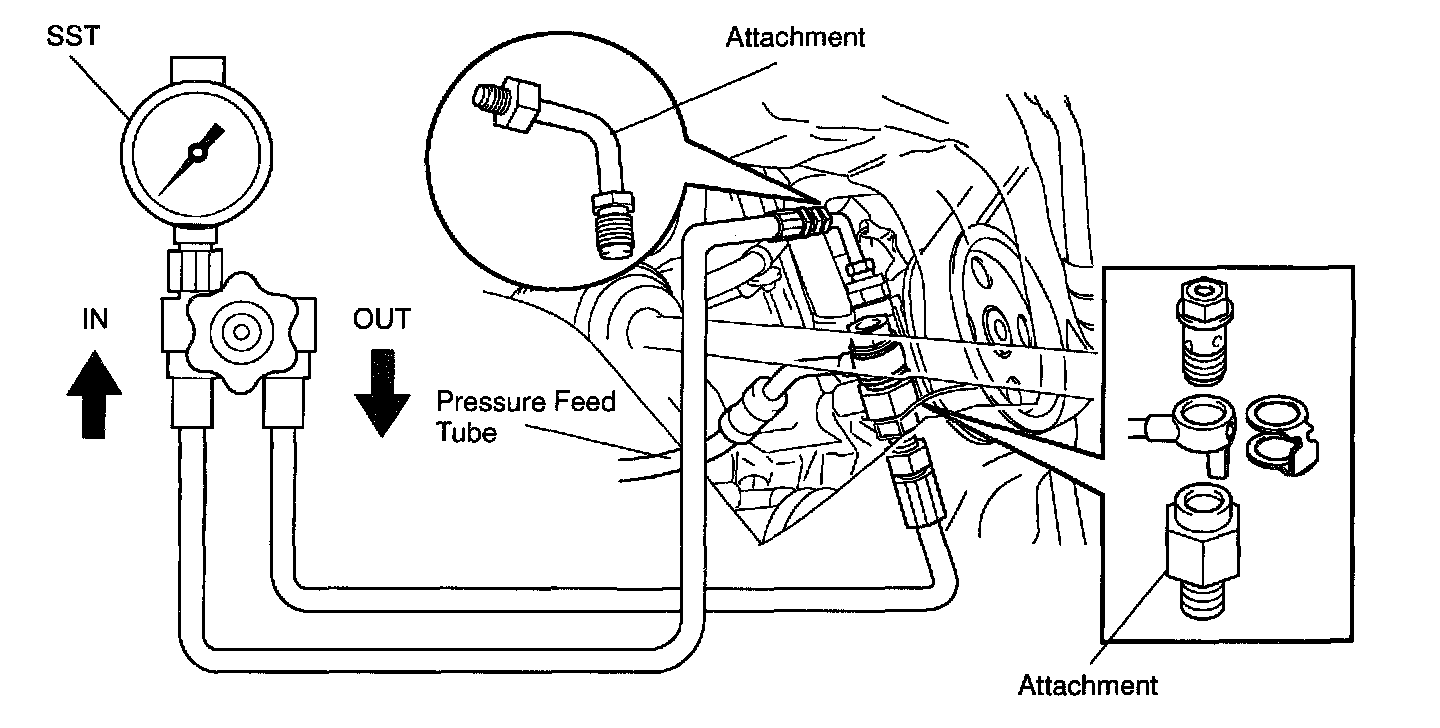 SST

Attachment

IN

OUT

Pressure Feed Tube

Attachment