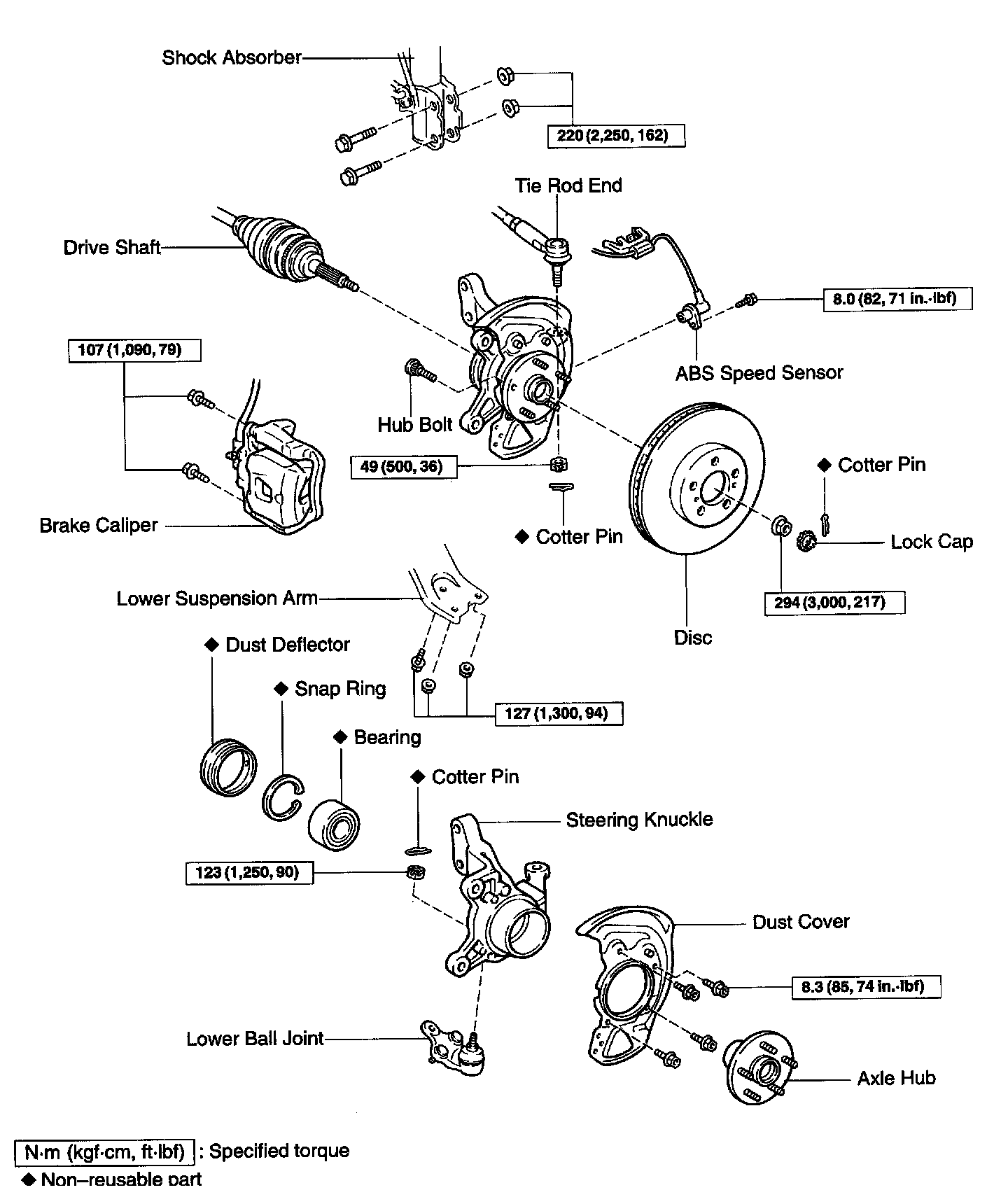 Shock Absorber

220 (2,250, 162)

Tie Rod End

Drive Shaft

8.0 (82, 71 in.·lbf)

107 (1,090, 79)

ABS Speed Sensor

Hub Bolt

49 (500, 36)

◆ Cotter Pin

Brake Caliper

◆ Cotter Pin

Lock Cap

Lower Suspension Arm

294 (3,000, 217)

Disc

◆ Dust Deflector

◆ Snap Ring

127 (1,300, 94)

◆ Bearing

◆ Cotter Pin

Steering Knuckle

123 (1,250, 90)

Dust Cover

8.3 (85, 74 in.·lbf)

Lower Ball Joint

Axle Hub

N·m (kgf·cm, ft·lbf) : Specified torque

◆ Non–reusable part