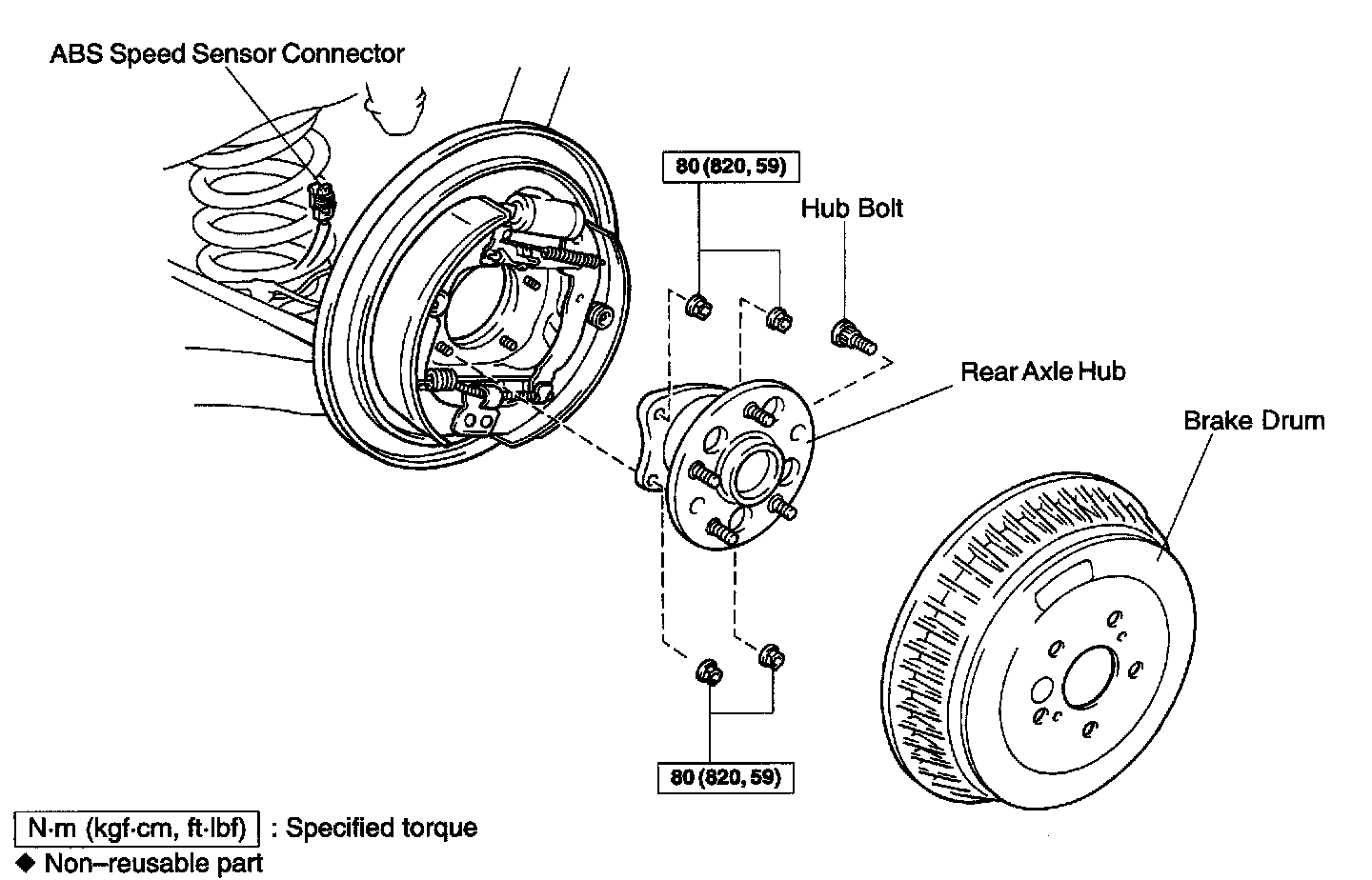 ABS Speed Sensor Connector

80 (820, 59)

Hub Bolt

Rear Axle Hub

Brake Drum

80 (820, 59)

N·m (kgf·cm, ft·lbf) : Specified torque

◆ Non–reusable part