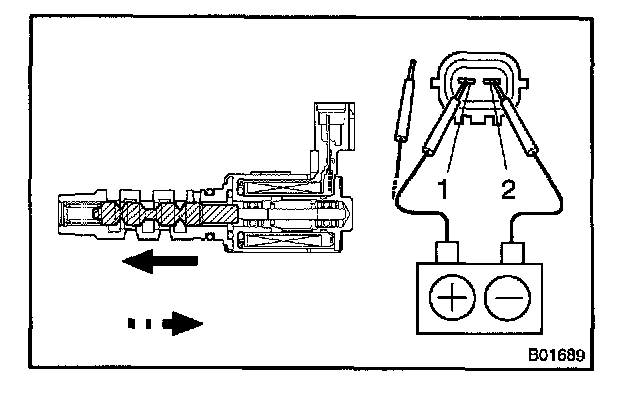 1
2
+
−
B01689