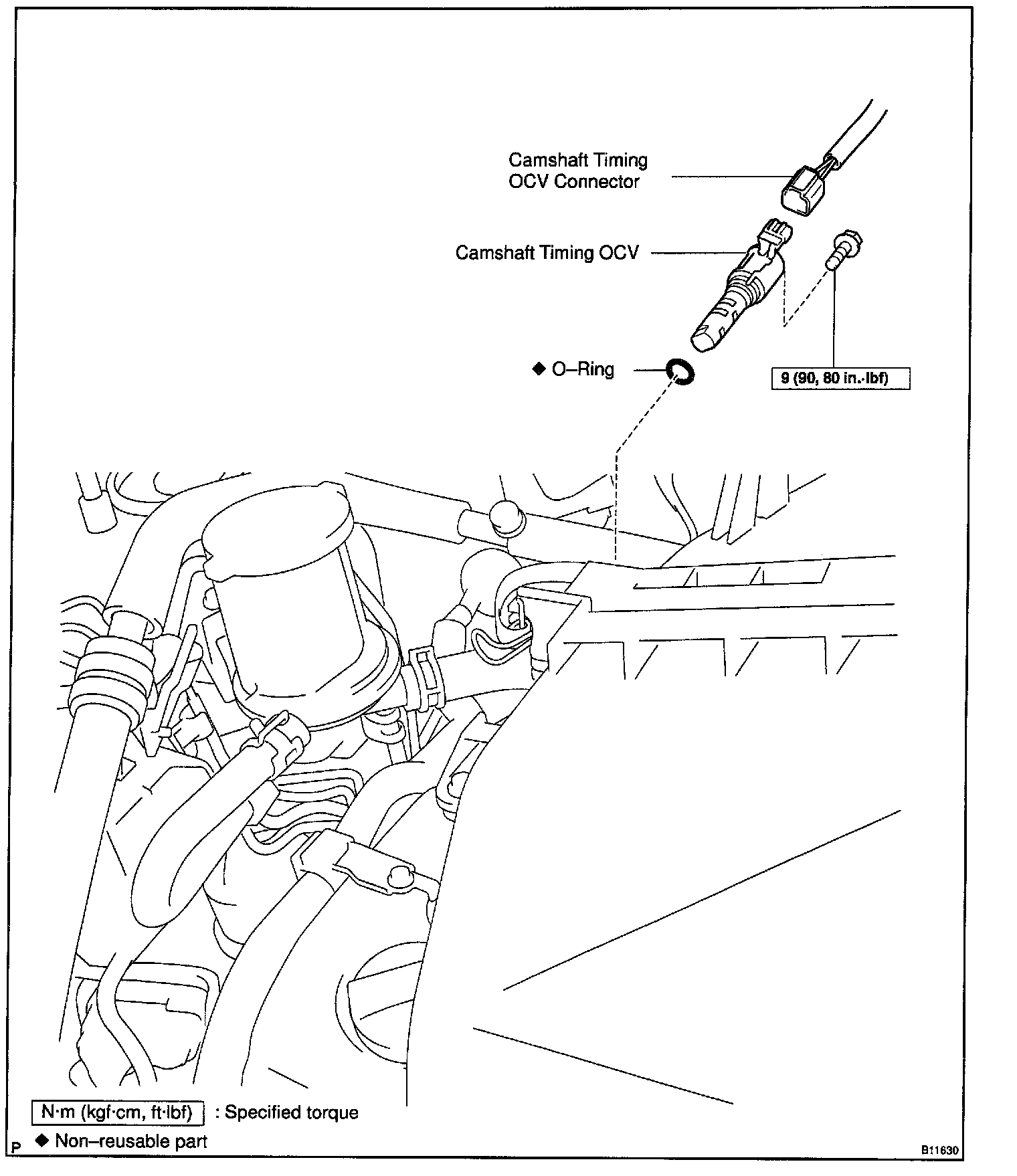 Camshaft Timing OCV Connector

Camshaft Timing OCV

◆ O–Ring

9 (90, 80 in.·lbf)

N·m (kgf·cm, ft·lbf) : Specified torque

◆ Non–reusable part

P

B11630