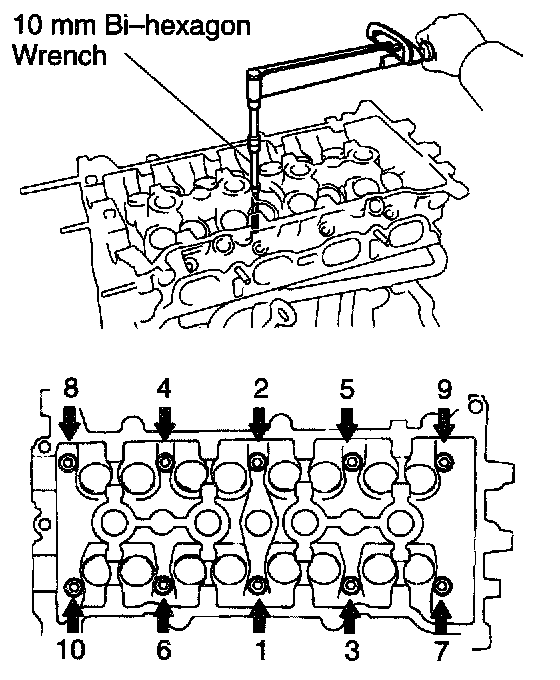 10 mm Bi–hexagon Wrench

8 4 2 5 9

10 6 1 3 7