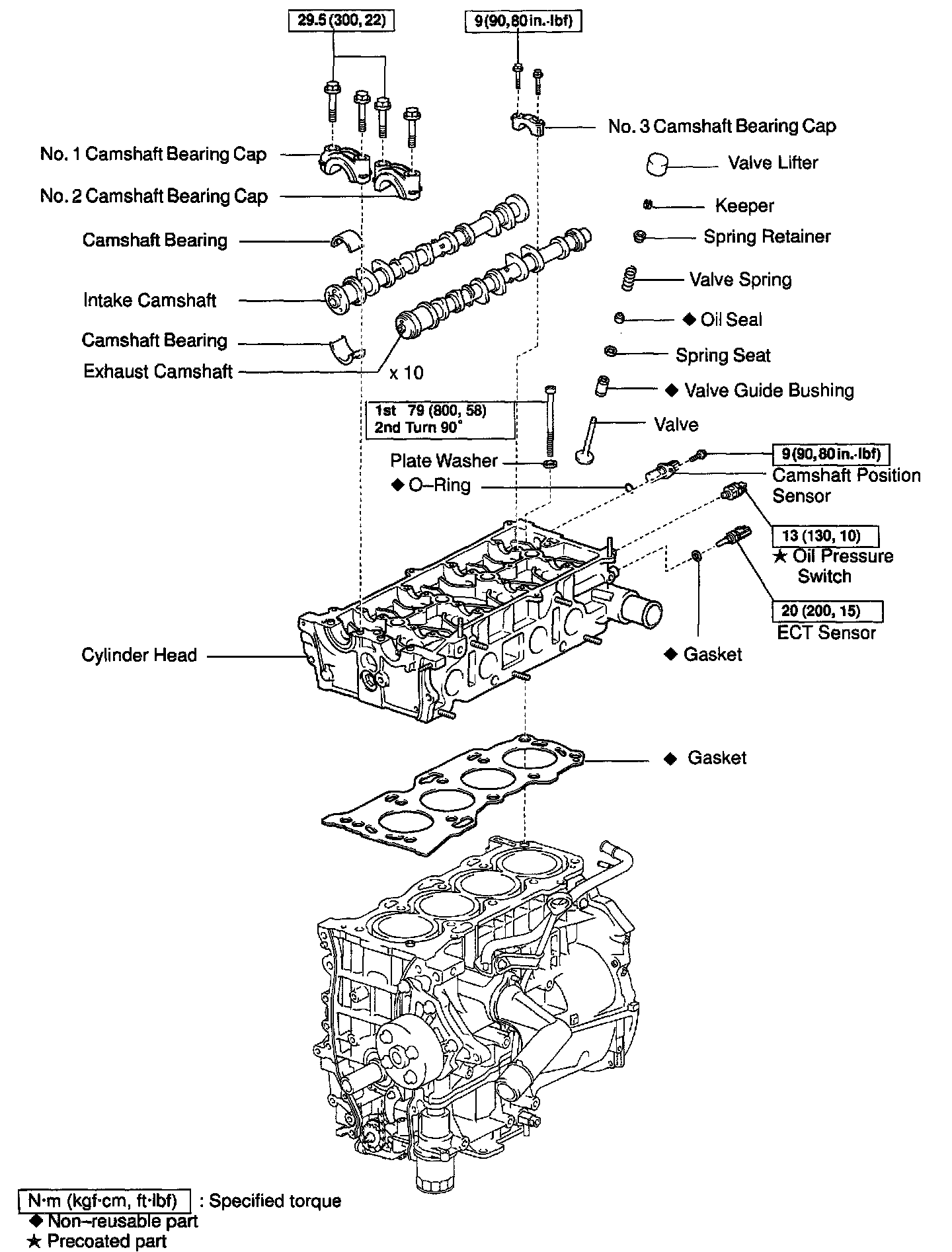 29.5 (300, 22)

9 (90, 80 in.·lbf)

No. 3 Camshaft Bearing Cap

No. 1 Camshaft Bearing Cap

Valve Lifter

No. 2 Camshaft Bearing Cap

Keeper

Camshaft Bearing

Spring Retainer

Valve Spring

Intake Camshaft

◆ Oil Seal

Camshaft Bearing

Spring Seat

Exhaust Camshaft

x 10

◆ Valve Guide Bushing

1st 79 (800, 58)
2nd Turn 90°

Valve

Plate Washer

9 (90, 80 in.·lbf)

◆ O–Ring

Camshaft Position Sensor

13 (130, 10)

★ Oil Pressure Switch

20 (200, 15)

ECT Sensor

Cylinder Head

◆ Gasket

◆ Gasket

N·m (kgf·cm, ft·lbf) : Specified torque
◆ Non–reusable part
★ Precoated part