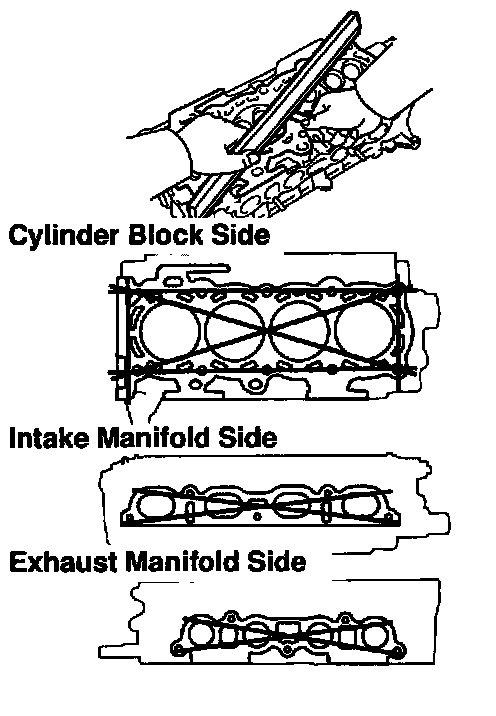 Cylinder Block Side

Intake Manifold Side

Exhaust Manifold Side